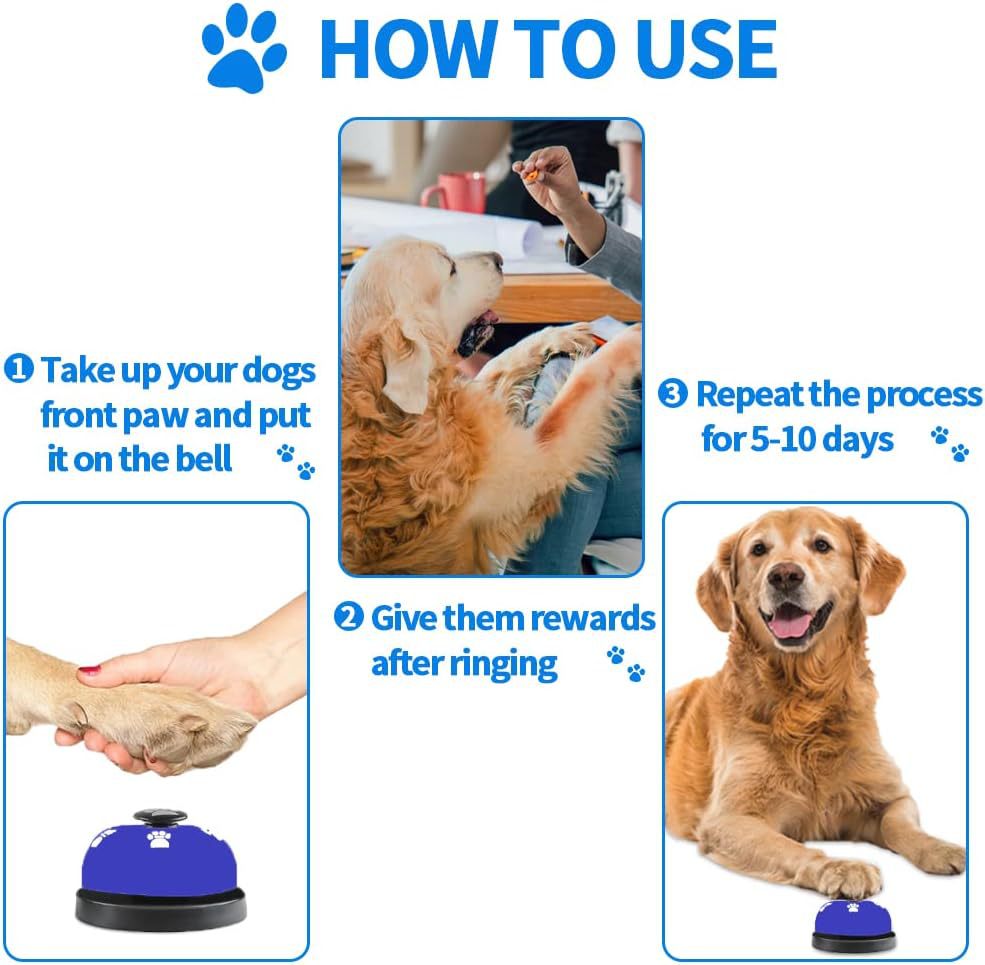 HOW TO USE

❶ Take up your dogs front paw and put it on the bell

❷ Give them rewards after ringing

❸ Repeat the process for 5-10 days