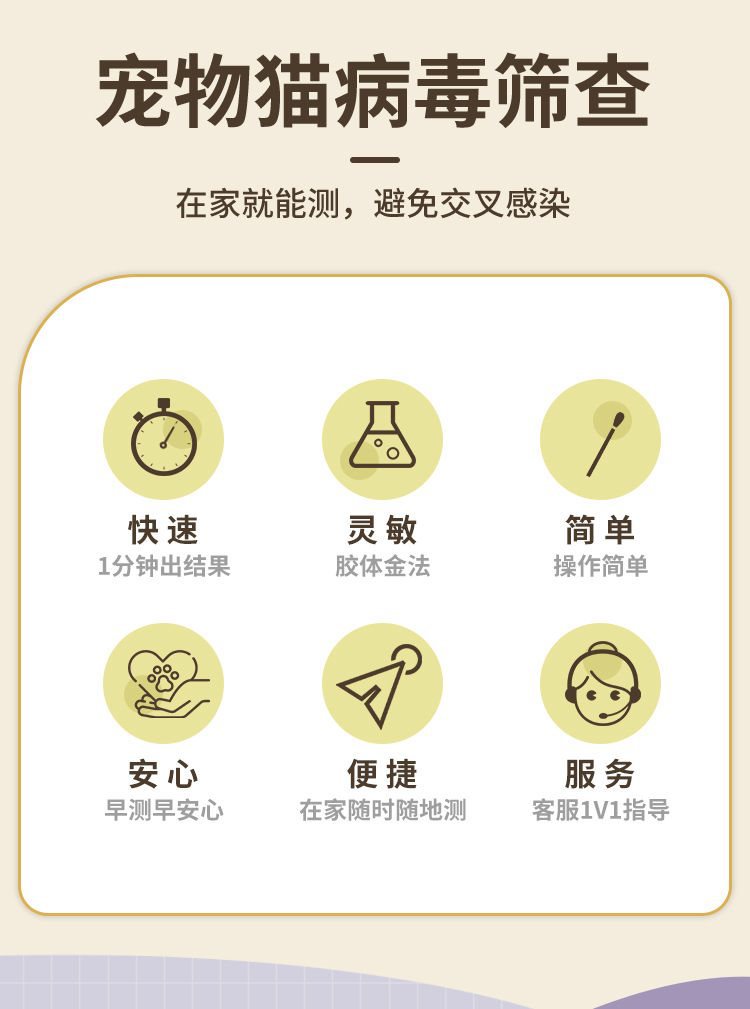 宠物猫病毒筛查

在家就能测，避免交叉感染

快速
1分钟出结果

灵敏
胶体金法

简单
操作简单

安心
早测早安心

便捷
在家随时随地测

服务
客服1V1指导