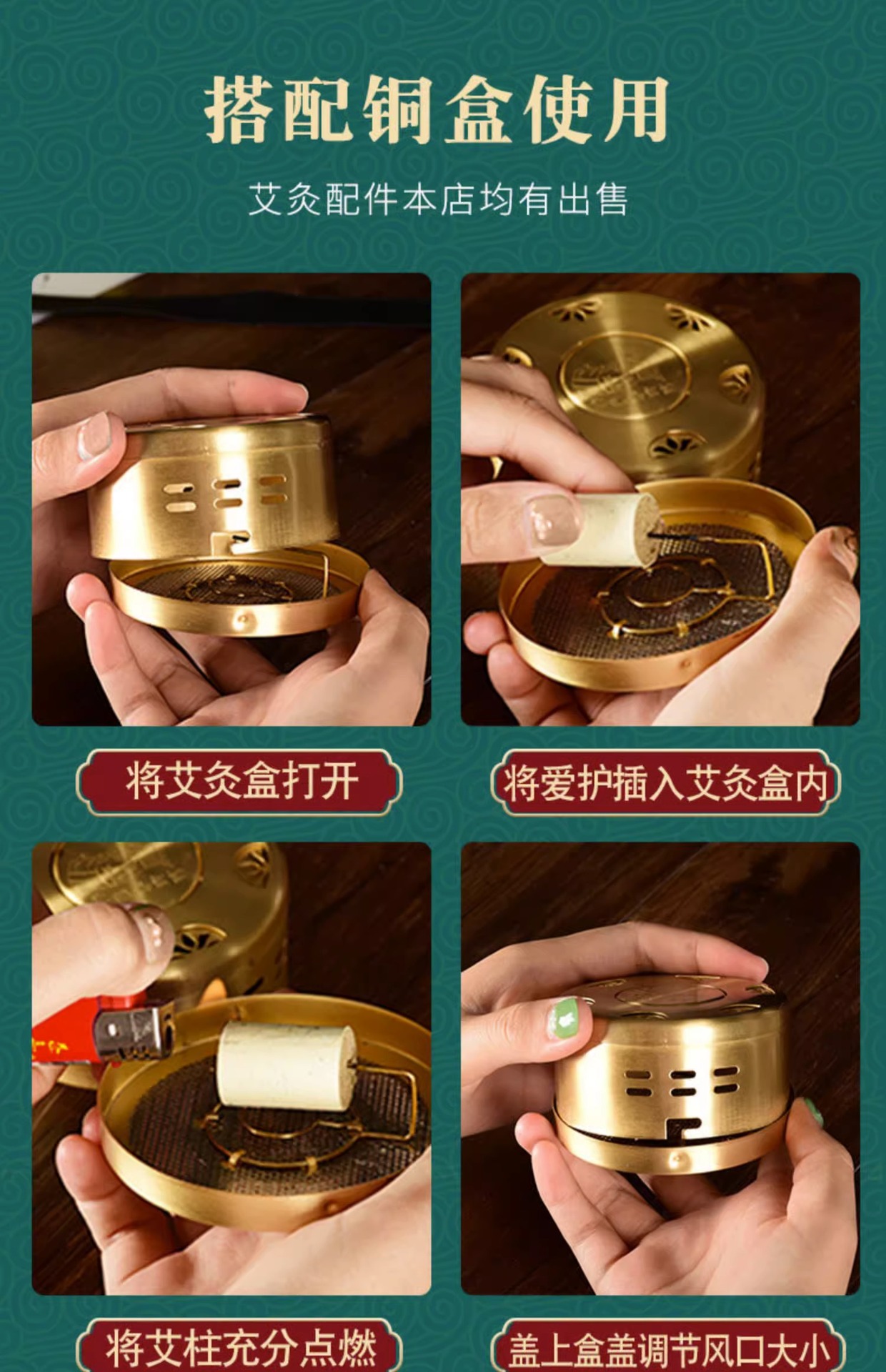 搭配铜盒使用

艾灸配件本店均有出售

将艾灸盒打开

将爱护插入艾灸盒内

将艾柱充分点燃

盖上盒盖调节风口大小