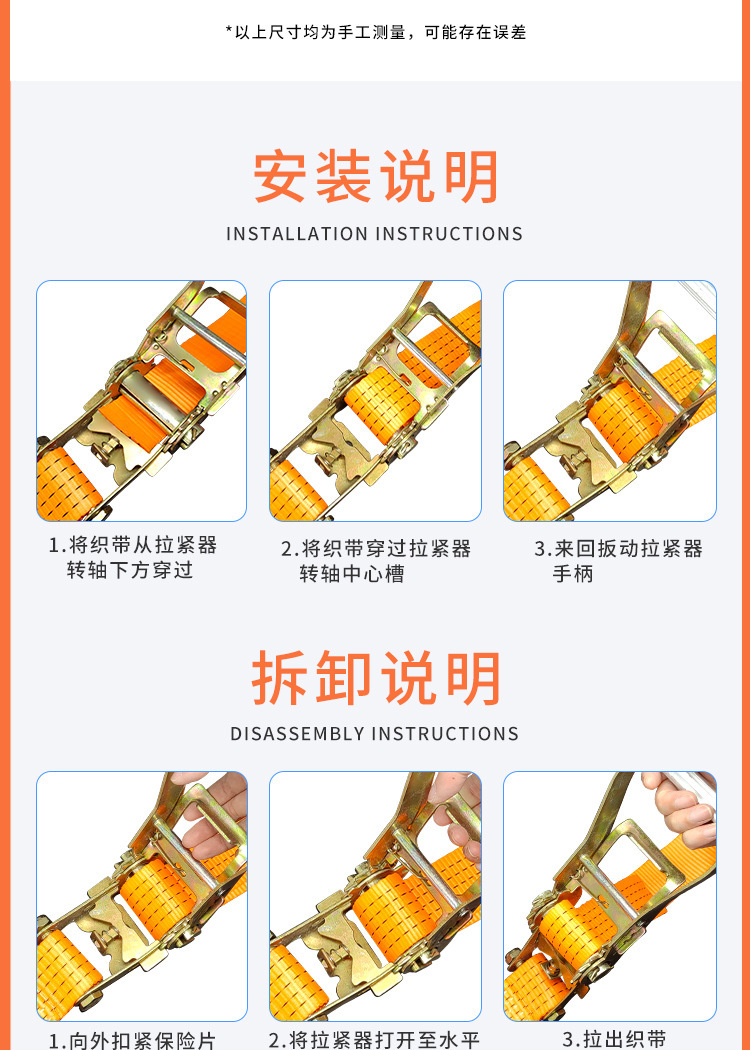 *以上尺寸均为手工测量，可能存在误差

安装说明

INSTALLATION INSTRUCTIONS

1.将织带从拉紧器转轴下方穿过

2.将织带穿过拉紧器转轴中心槽

3.来回扳动拉紧器手柄

拆卸说明

DISASSEMBLY INSTRUCTIONS

1.向外扣紧保险片

2.将拉紧器打开至水平

3.拉出织带