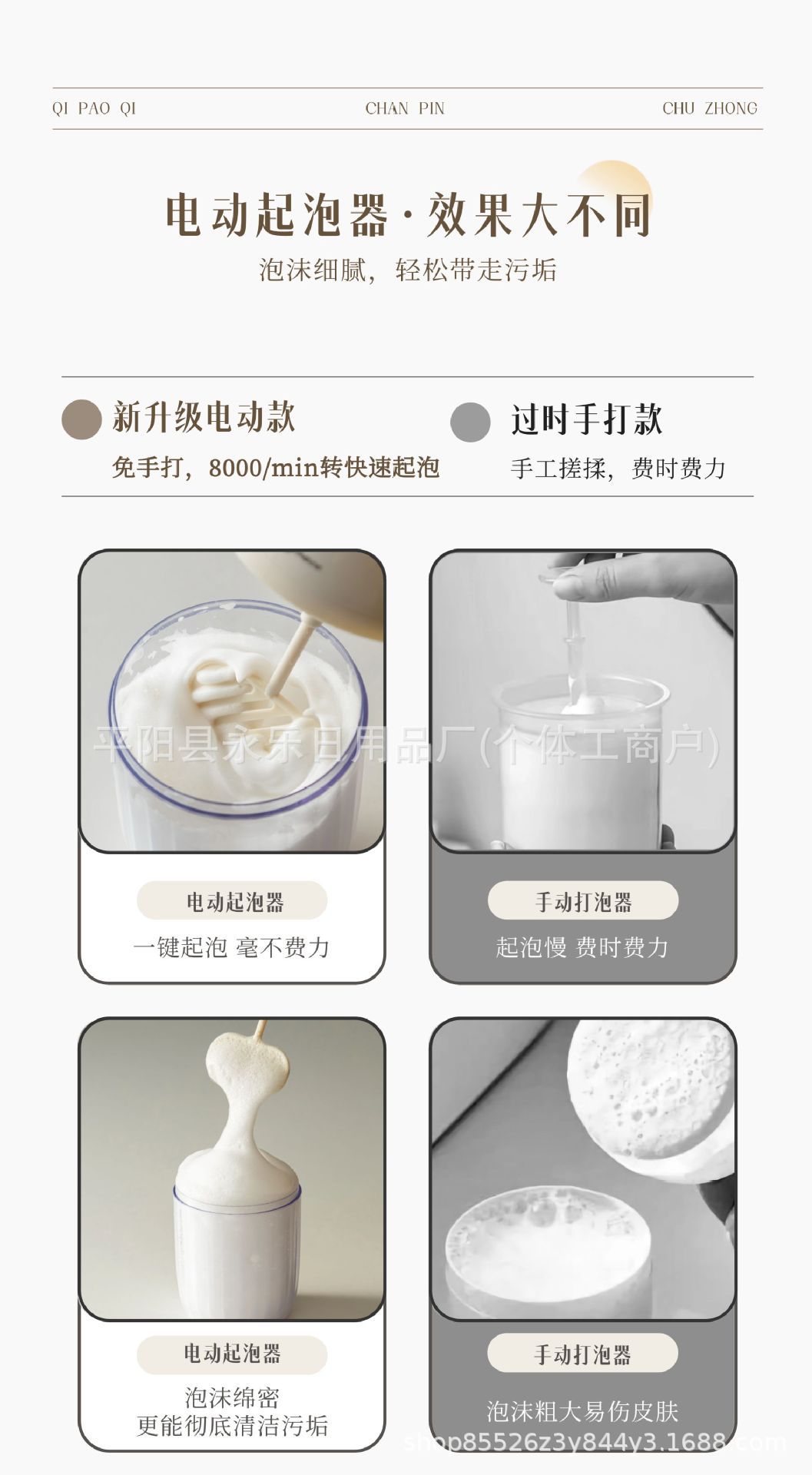 QI PAO QI CHAN PIN CHU ZHONG

电动起泡器·效果大不同

泡沫细腻，轻松带走污垢

新升级电动款

免手打，8000/min转快速起泡

过时手打款

手工搓揉，费时费力

平阳县永乐日用品厂(个体工商户)

电动起泡器

一键起泡 毫不费力

手动打泡器

起泡慢 费时费力

电动起泡器

泡沫绵密
更能彻底清洁污垢

手动打泡器

泡沫粗大易伤皮肤

shop85526z3y844y3.1688.com