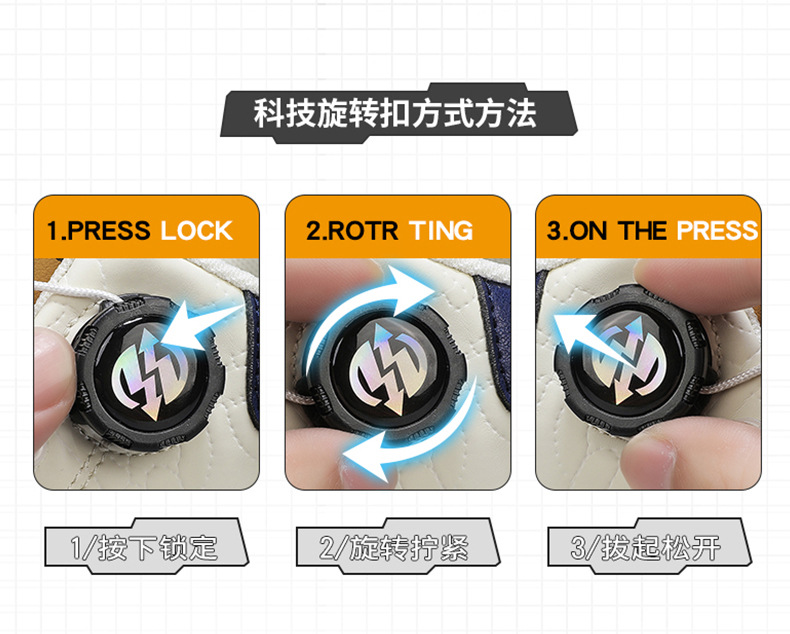 科技旋转扣方式方法

1.PRESS LOCK

2.ROTR TING

3.ON THE PRESS

1/按下锁定

2/旋转拧紧

3/拔起松开