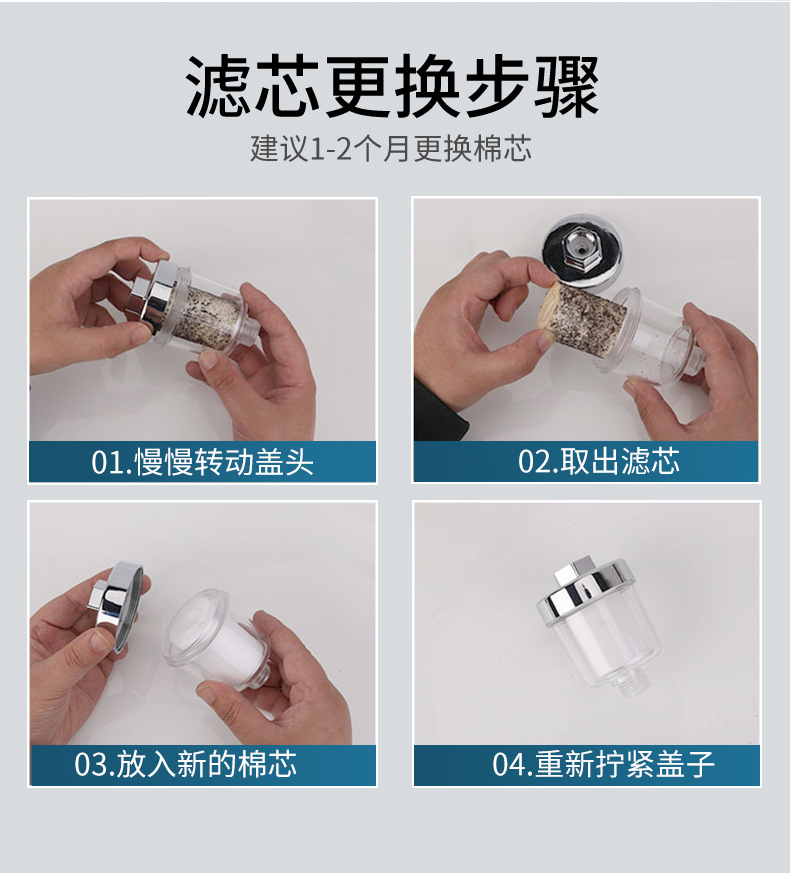 滤芯更换步骤

建议1-2个月更换棉芯

01.慢慢转动盖头

02.取出滤芯

03.放入新的棉芯

04.重新拧紧盖子