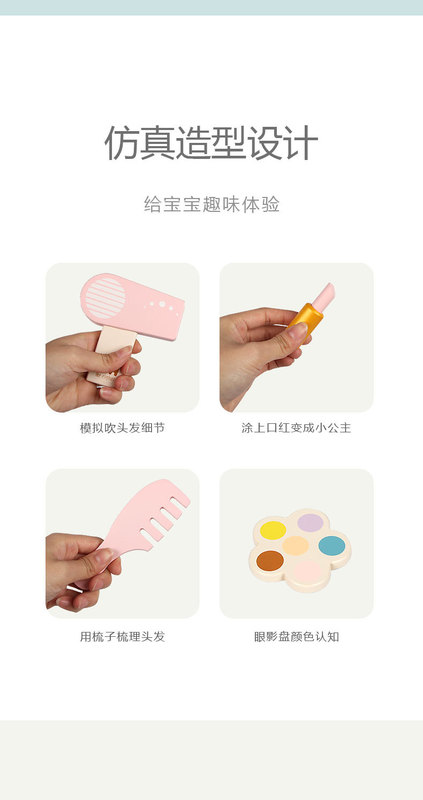 仿真造型设计

给宝宝趣味体验

模拟吹头发细节

涂上口红变成小公主

用梳子梳理头发

眼影盘颜色认知