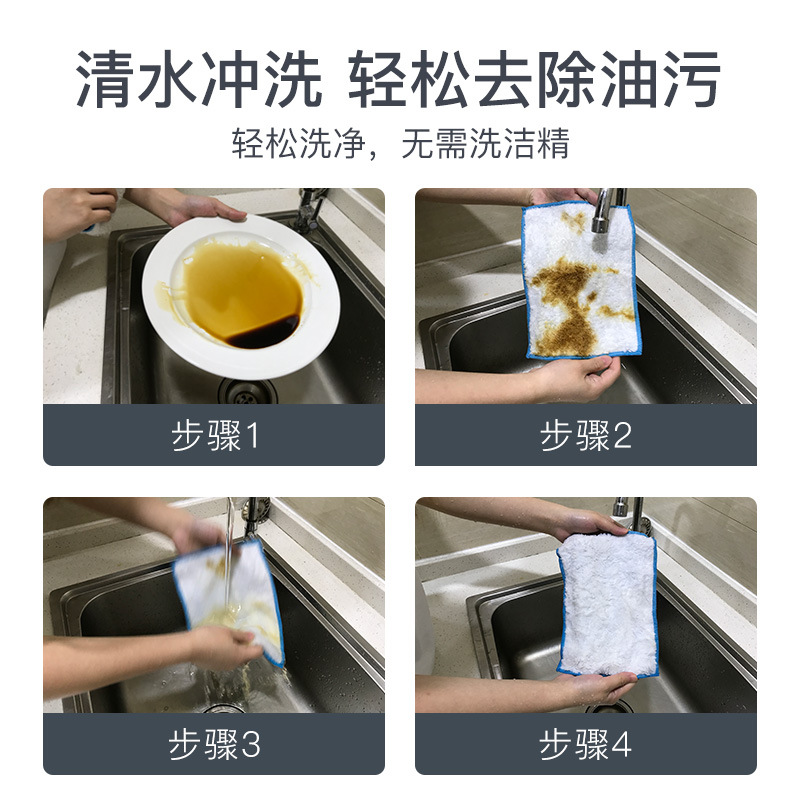 清水冲洗 轻松去除油污

轻松洗净，无需洗洁精

步骤1

步骤2

步骤3

步骤4