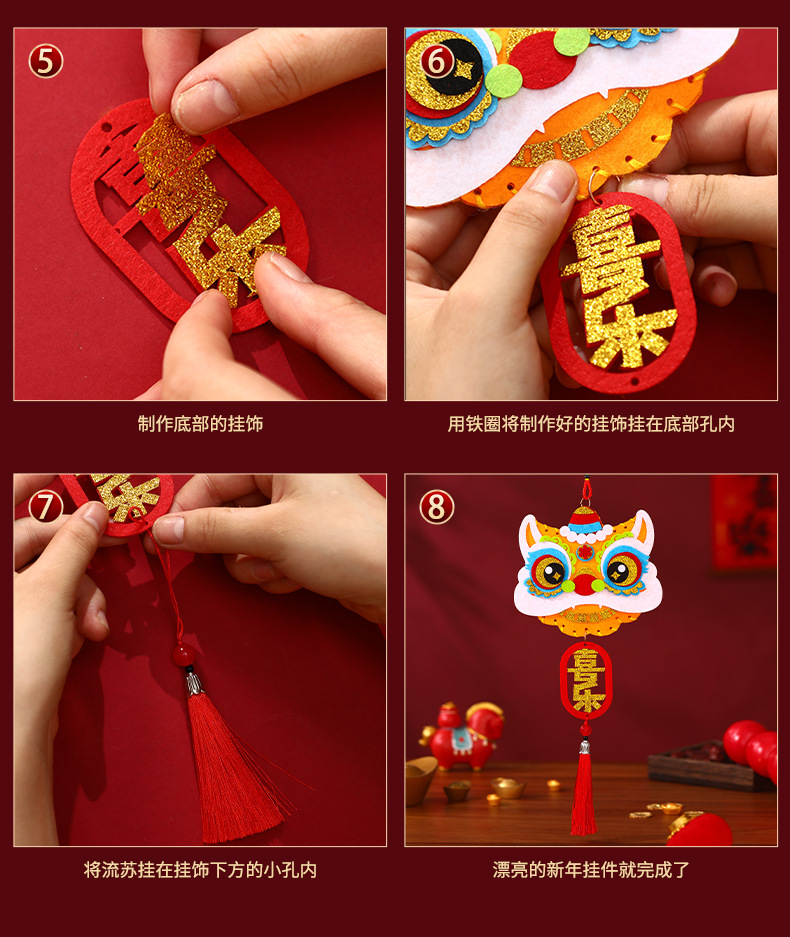 ⑤
喜乐
制作底部的挂饰

⑥
喜乐
用铁圈将制作好的挂饰挂在底部孔内

⑦
将流苏挂在挂饰下方的小孔内

⑧
喜乐
漂亮的新年挂件就完成了