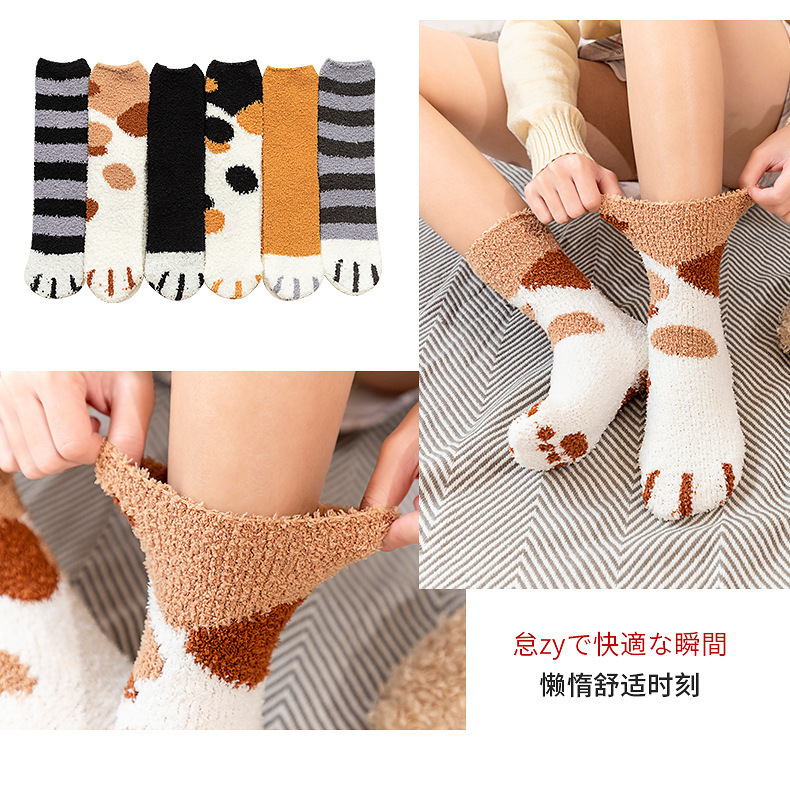 怠zyで快適な瞬間
懒惰舒适时刻