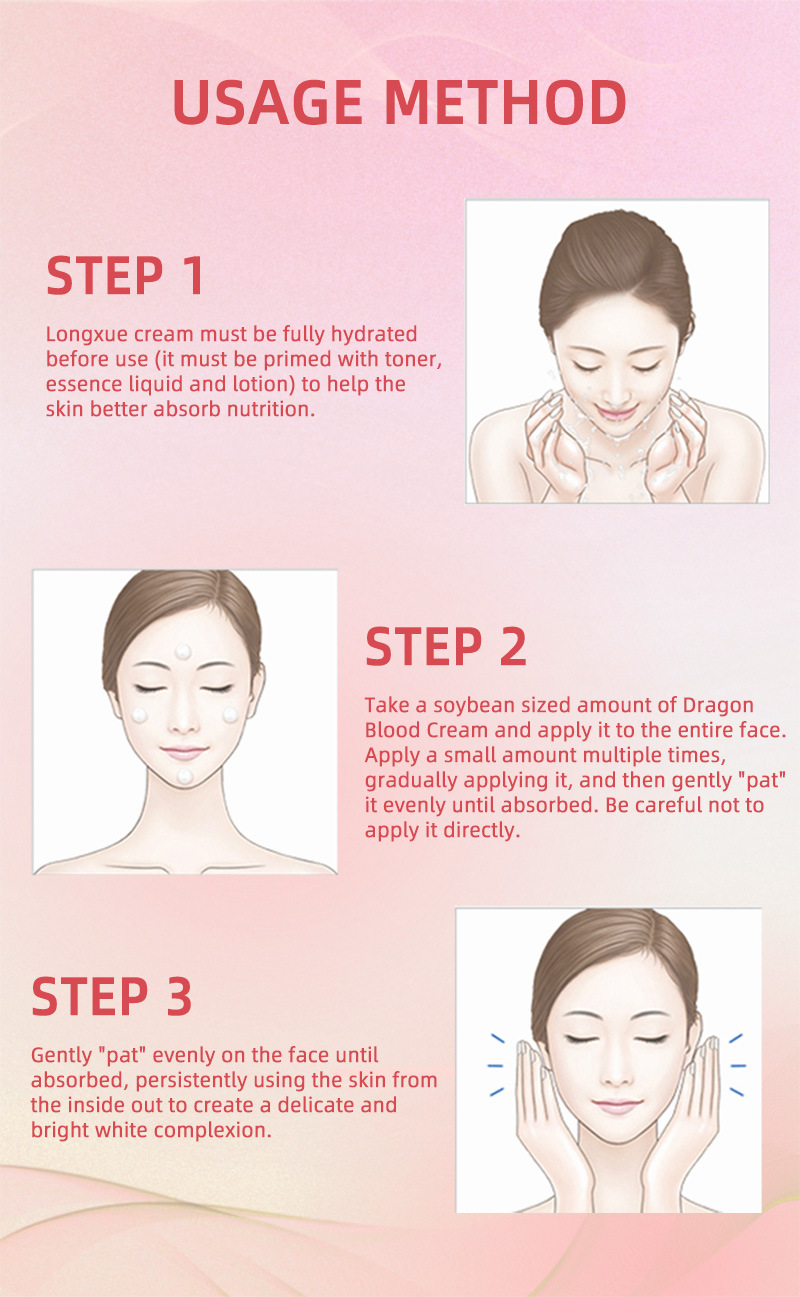 USAGE METHOD

STEP 1

Longxue cream must be fully hydrated before use (it must be primed with toner, essence liquid and lotion) to help the skin better absorb nutrition.

STEP 2

Take a soybean sized amount of Dragon Blood Cream and apply it to the entire face. Apply a small amount multiple times, gradually applying it, and then gently "pat" it evenly until absorbed. Be careful not to apply it directly.

STEP 3

Gently "pat" evenly on the face until absorbed, persistently using the skin from the inside out to create a delicate and bright white complexion.