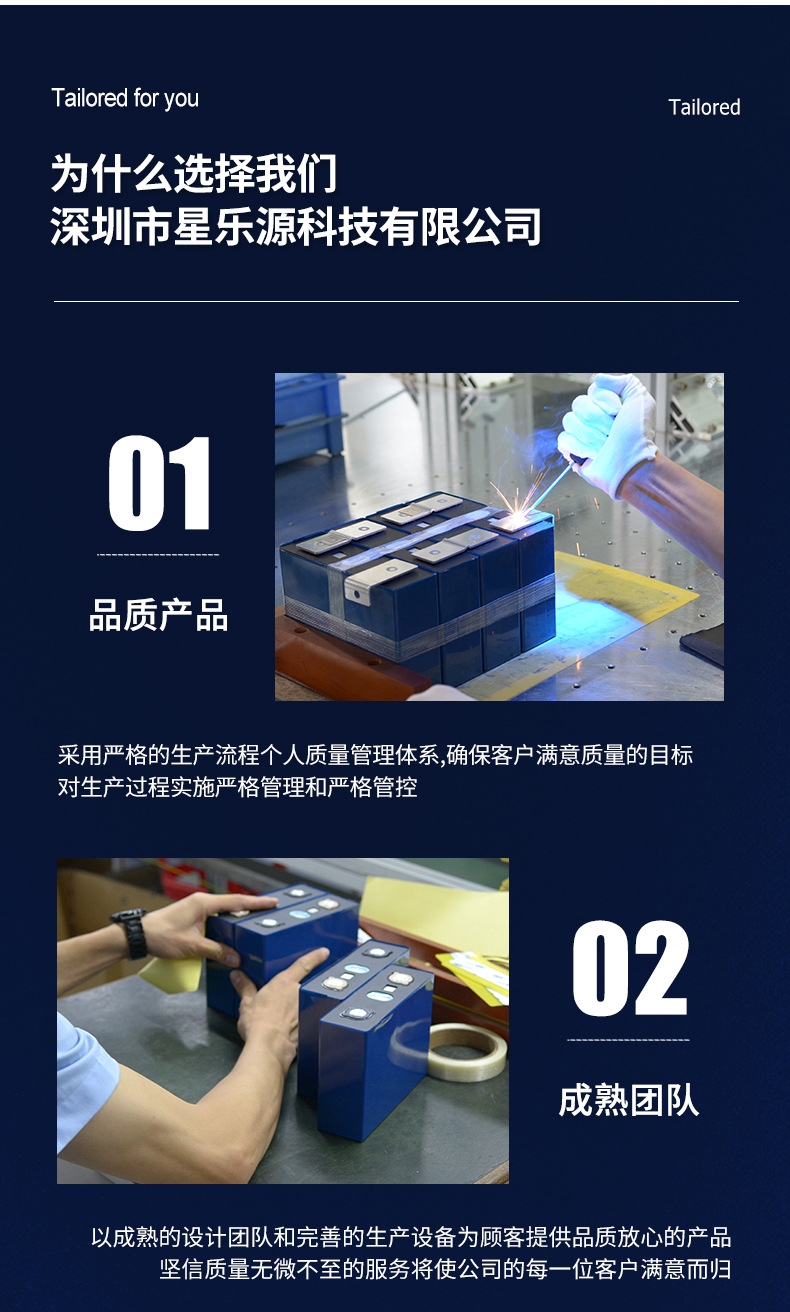 Tailored for you

Tailored

为什么选择我们
深圳市星乐源科技有限公司

01

品质产品

采用严格的生产流程个人质量管理体系,确保客户满意质量的目标
对生产过程实施严格管理和严格管控

02

成熟团队

以成熟的设计团队和完善的生产设备为顾客提供品质放心的产品
坚信质量无微不至的服务将使公司的每一位客户满意而归