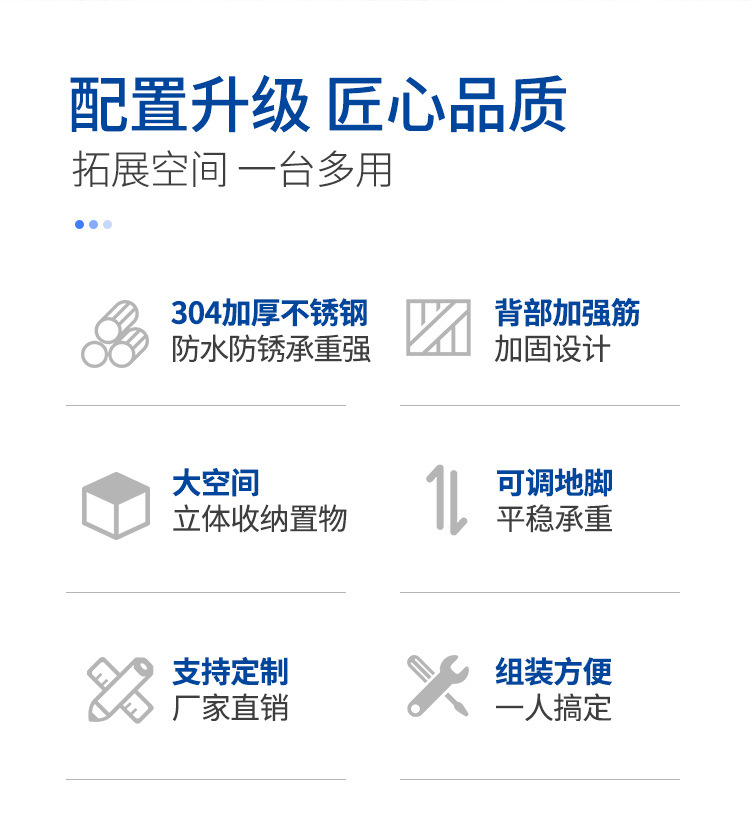 配置升级 匠心品质

拓展空间 一台多用

304加厚不锈钢
防水防锈承重强

背部加强筋
加固设计

大空间
立体收纳置物

可调地脚
平稳承重

支持定制
厂家直销

组装方便
一人搞定