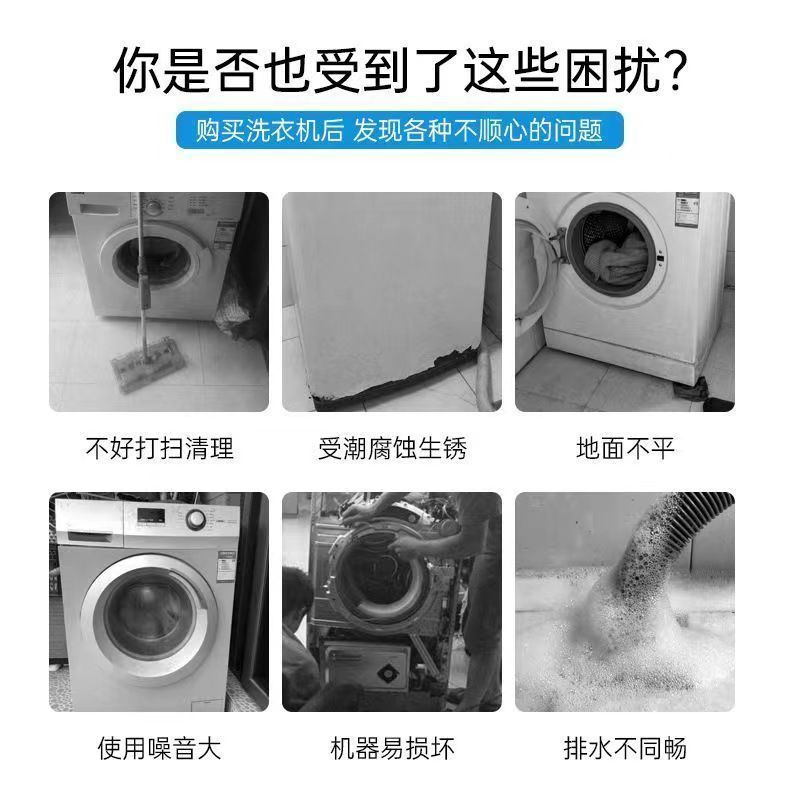 你是否也受到了这些困扰?

购买洗衣机后 发现各种不顺心的问题

不好打扫清理

受潮腐蚀生锈

地面不平

使用噪音大

机器易损坏

排水不同畅