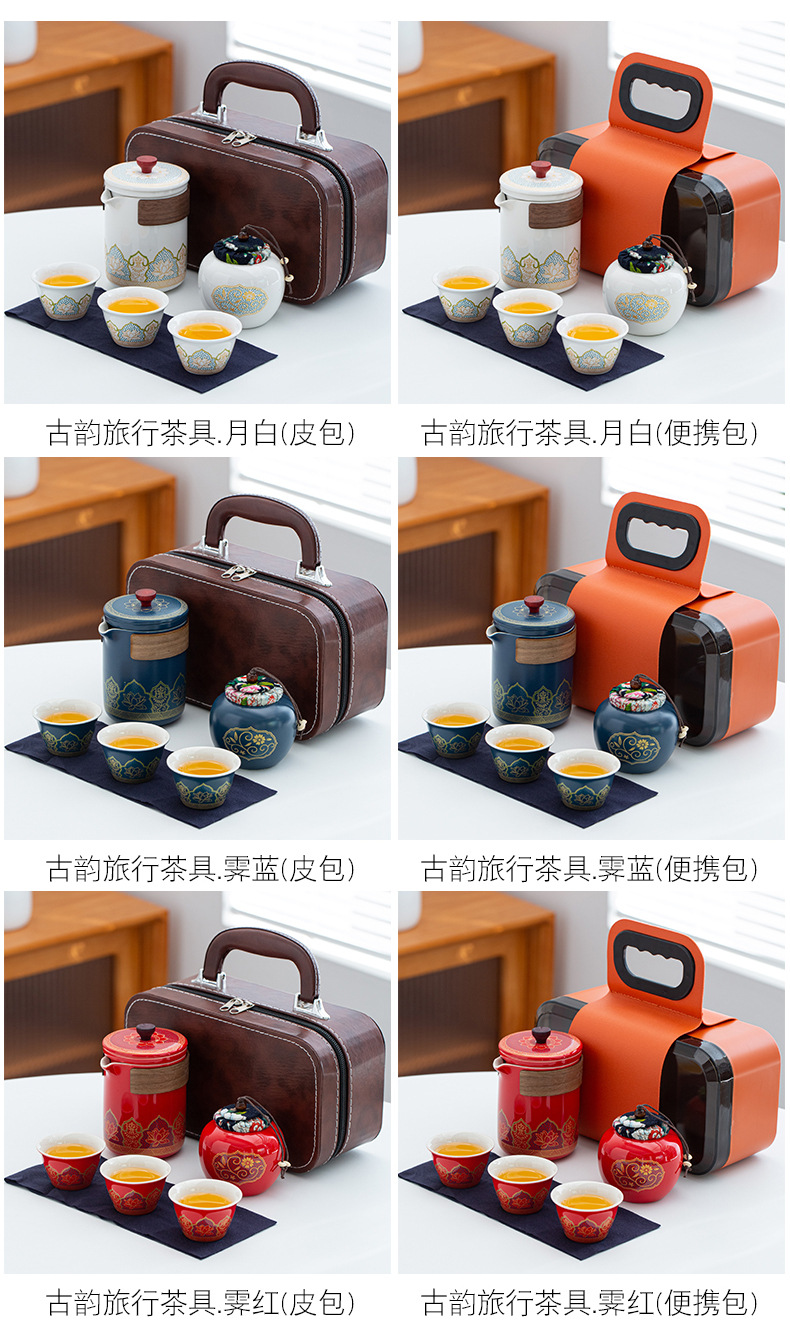 古韵旅行茶具.月白(皮包)

古韵旅行茶具.月白(便携包)

古韵旅行茶具.霁蓝(皮包)

古韵旅行茶具.霁蓝(便携包)

古韵旅行茶具.霁红(皮包)

古韵旅行茶具.霁红(便携包)