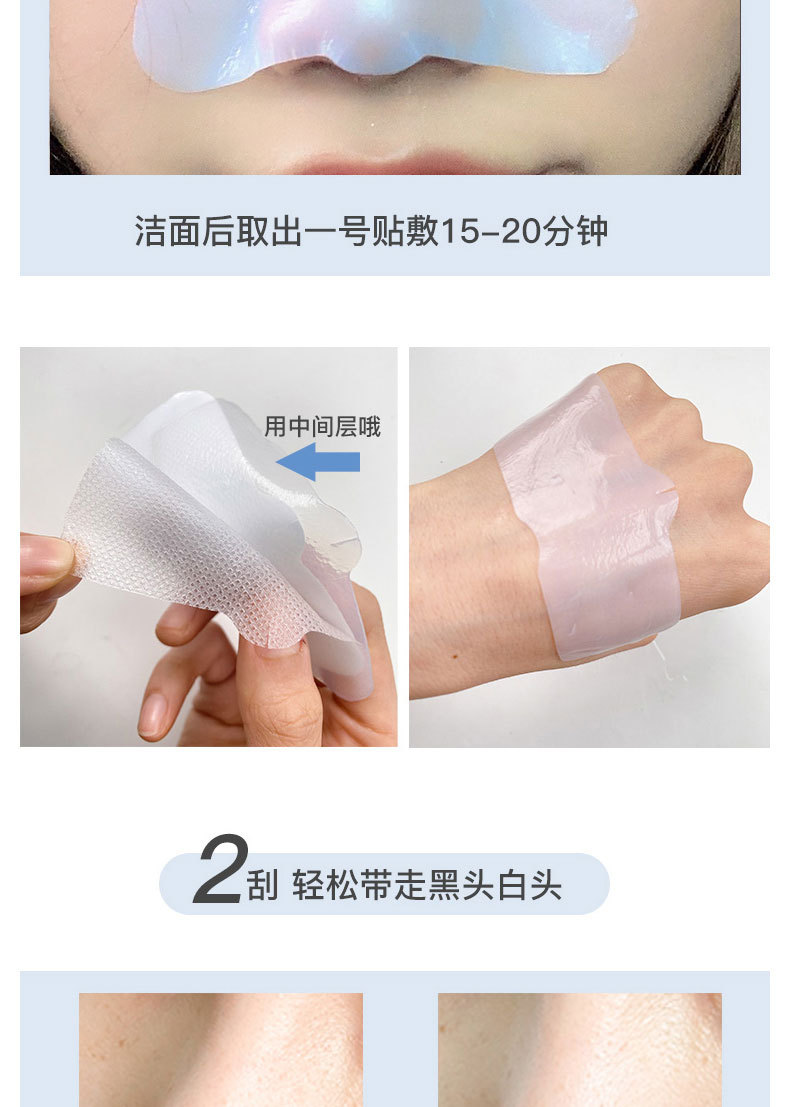 洁面后取出一号贴敷15-20分钟

用中间层哦

2刮 轻松带走黑头白头