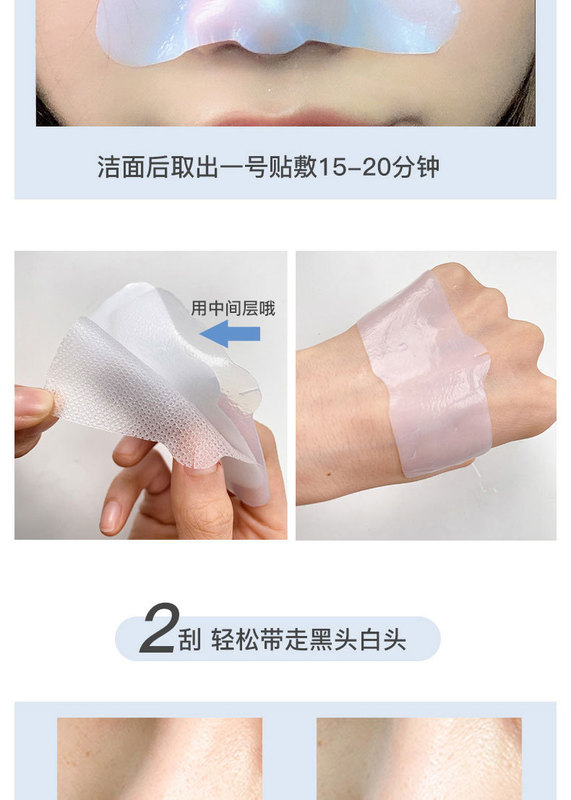 洁面后取出一号贴敷15-20分钟

用中间层哦

2刮 轻松带走黑头白头