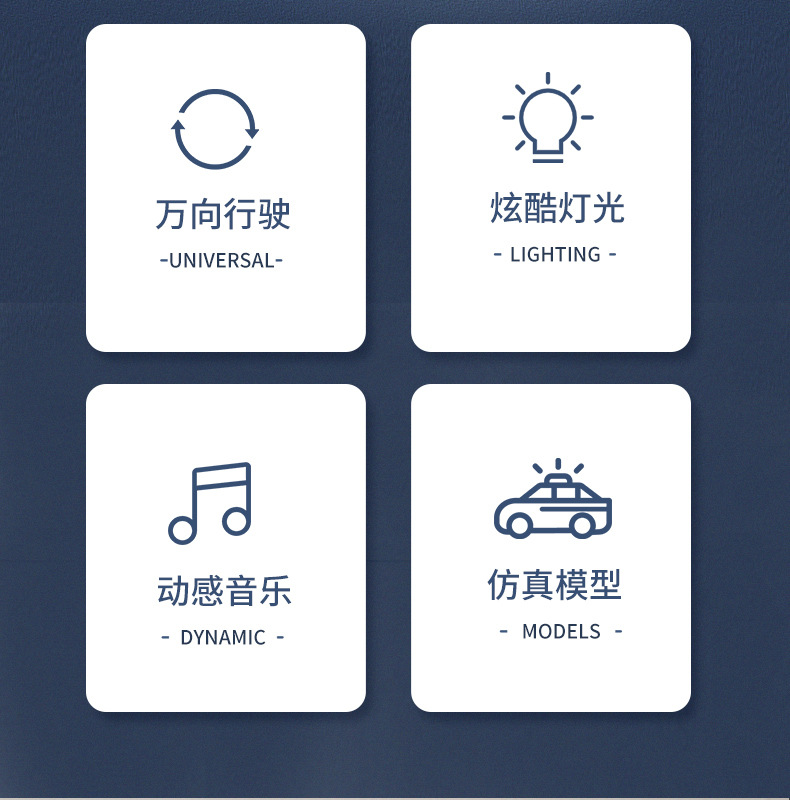 万向行驶
-UNIVERSAL-

炫酷灯光
- LIGHTING -

动感音乐
- DYNAMIC -

仿真模型
- MODELS -