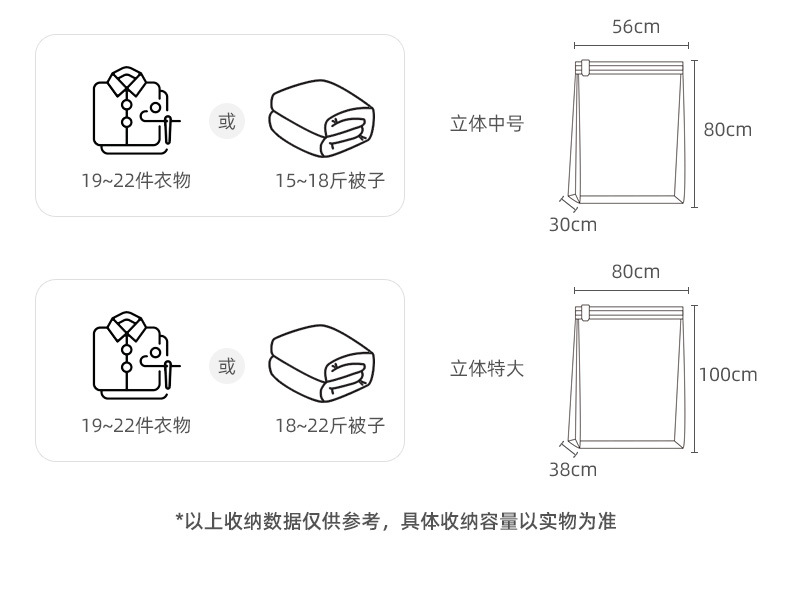 19~22件衣物

或

15~18斤被子

立体中号

56cm

80cm

30cm

19~22件衣物

或

18~22斤被子

立体特大

80cm

100cm

38cm

*以上收纳数据仅供参考，具体收纳容量以实物为准