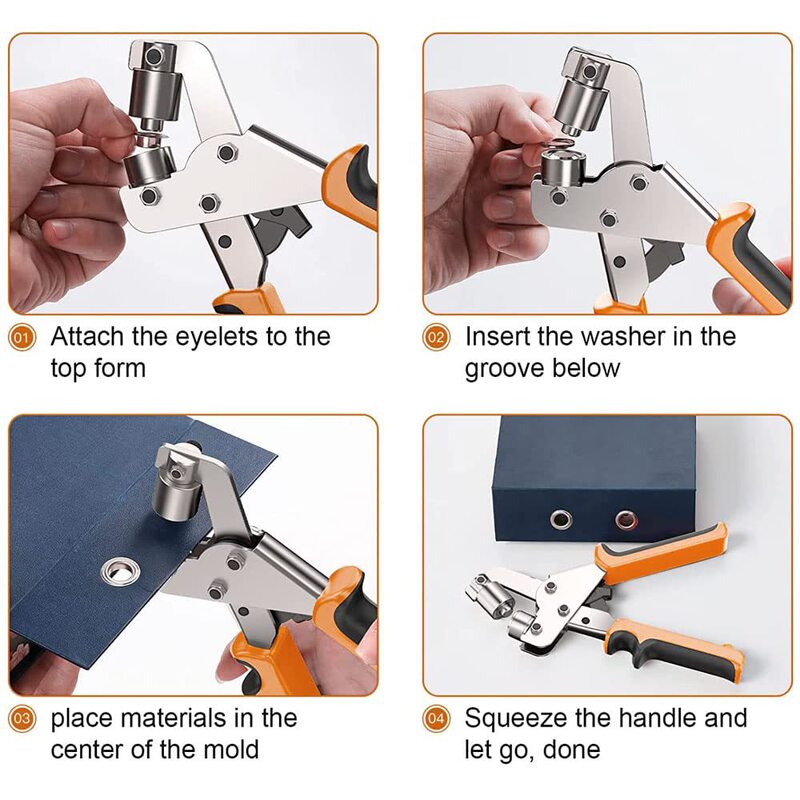 01 Attach the eyelets to the top form

02 Insert the washer in the groove below

03 place materials in the center of the mold

04 Squeeze the handle and let go, done