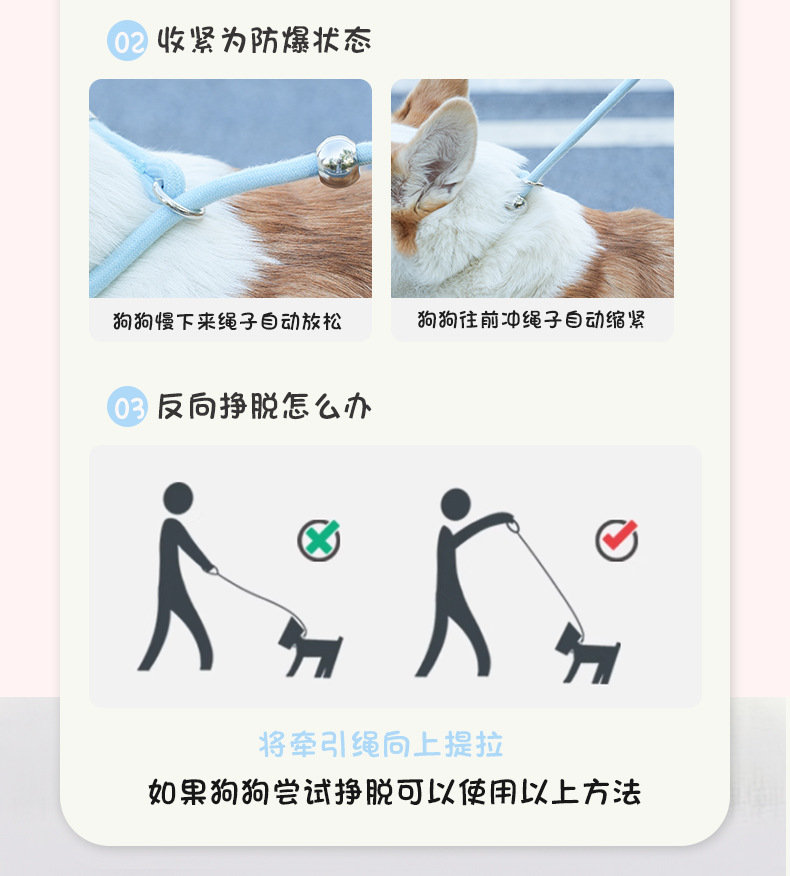 02 收紧为防爆状态

狗狗慢下来绳子自动放松

狗狗往前冲绳子自动缩紧

03 反向挣脱怎么办

将牵引绳向上提拉

如果狗狗尝试挣脱可以使用以上方法