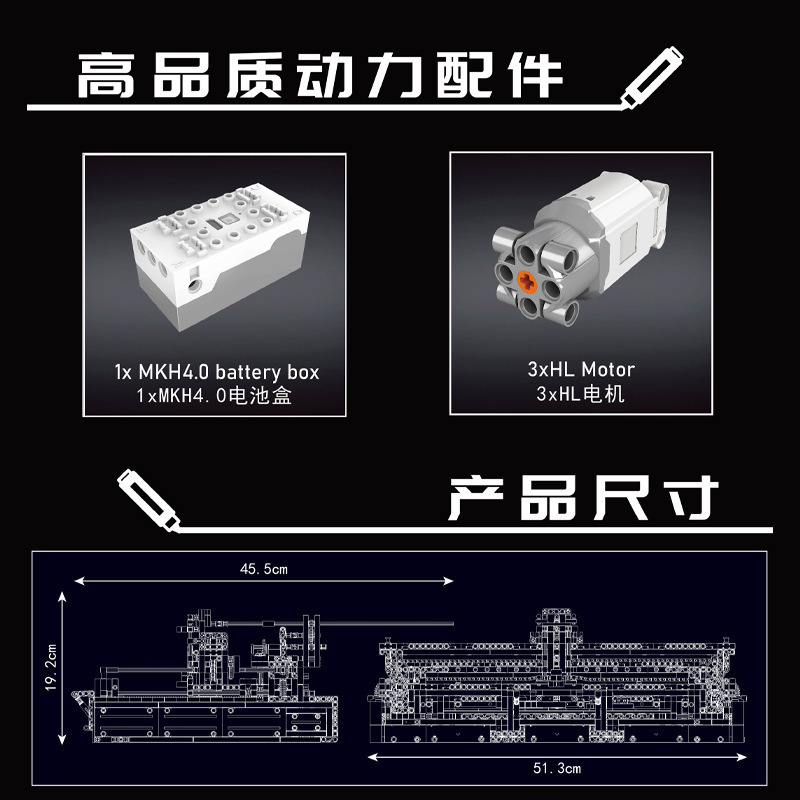 高品质动力配件

1x MKH4.0 battery box
1xMKH4.0电池盒

3xHL Motor
3xHL电机

产品尺寸

45.5cm

19.2cm

51.3cm