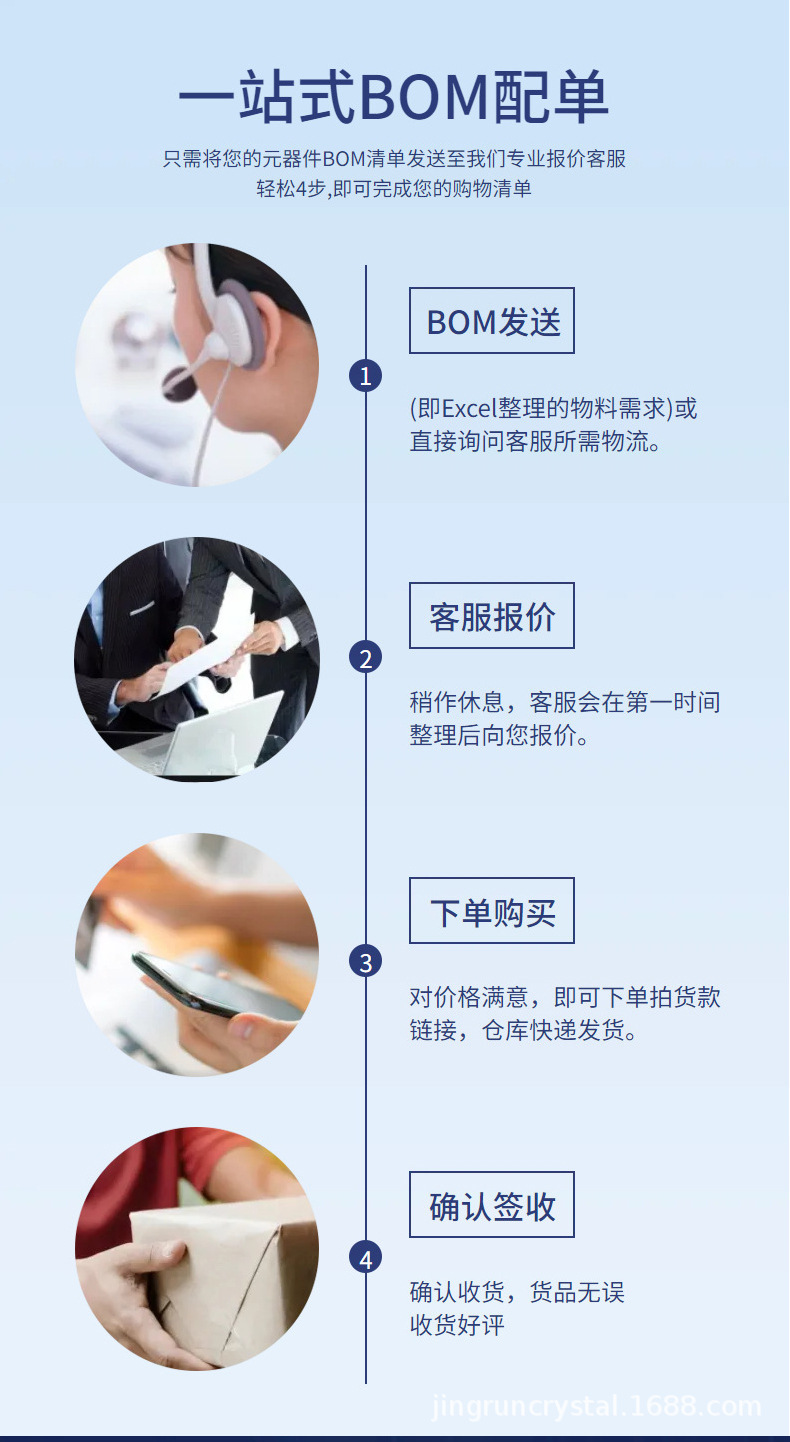 一站式BOM配单

只需将您的元器件BOM清单发送至我们专业报价客服
轻松4步,即可完成您的购物清单

1

BOM发送

(即Excel整理的物料需求)或直接询问客服所需物流。

2

客服报价

稍作休息，客服会在第一时间整理后向您报价。

3

下单购买

对价格满意，即可下单拍货款链接，仓库快递发货。

4

确认签收

确认收货，货品无误
收货好评

jingruncrystal.1688.com