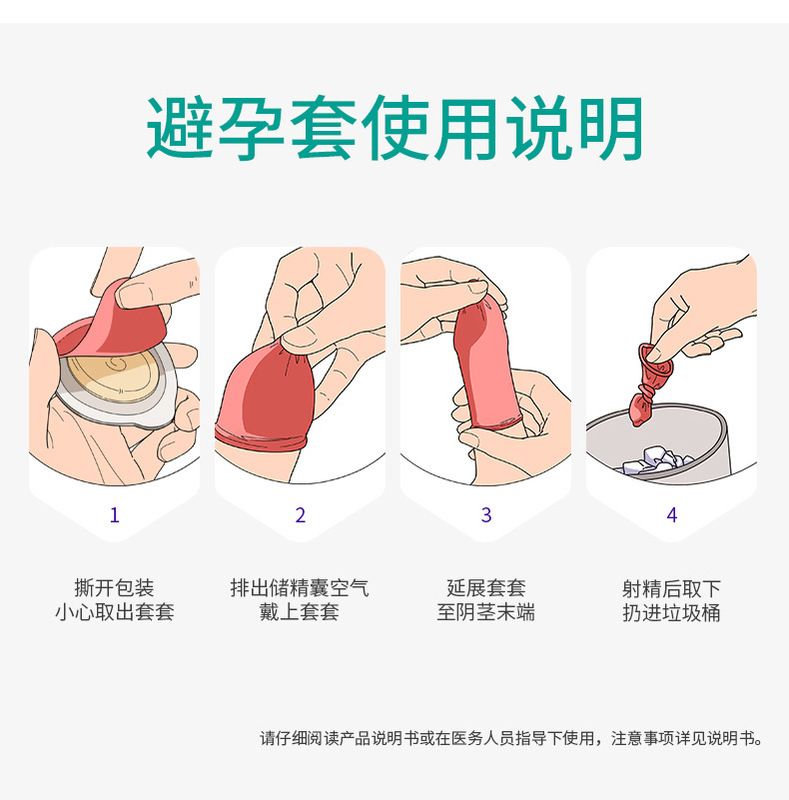 避孕套使用说明

1

撕开包装
小心取出套套

2

排出储精囊空气
戴上套套

3

延展套套
至阴茎末端

4

射精后取下
扔进垃圾桶

请仔细阅读产品说明书或在医务人员指导下使用，注意事项详见说明书。