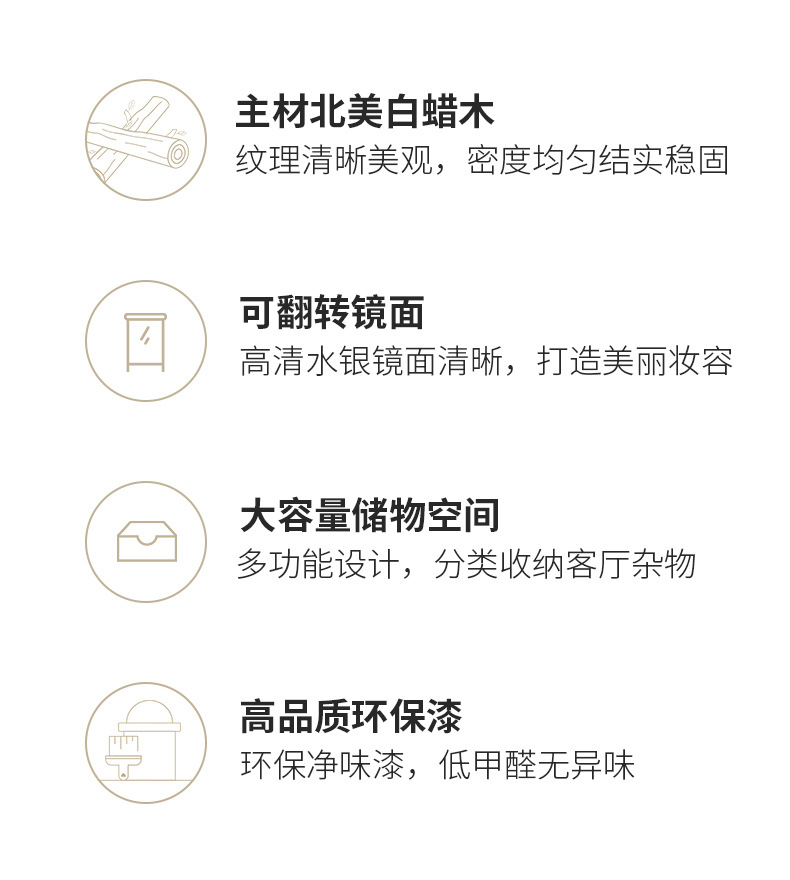 主材北美白蜡木
纹理清晰美观，密度均匀结实稳固

可翻转镜面
高清水银镜面清晰，打造美丽妆容

大容量储物空间
多功能设计，分类收纳客厅杂物

高品质环保漆
环保净味漆，低甲醛无异味