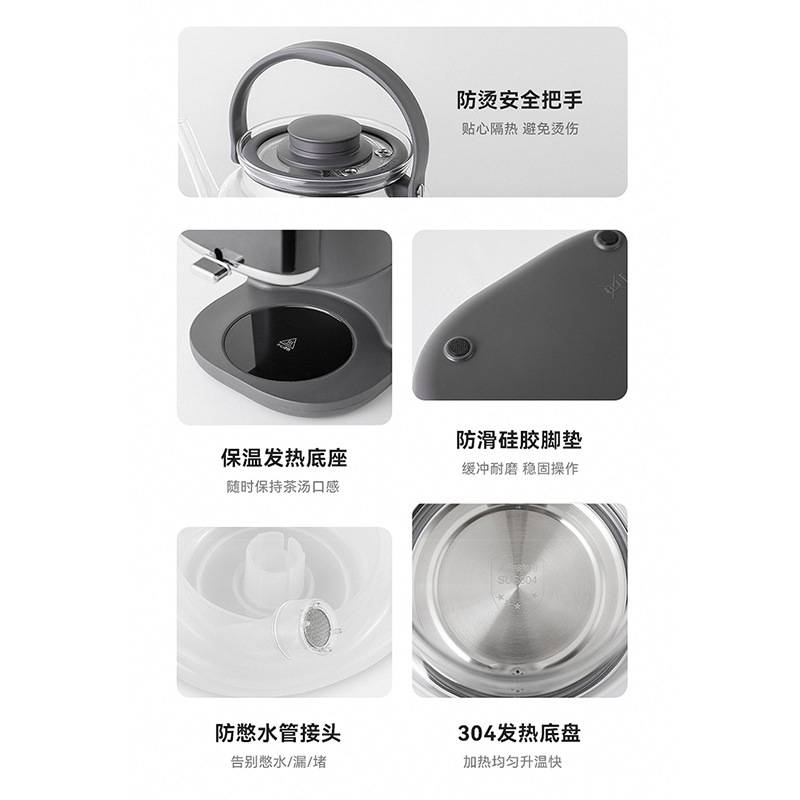 防烫安全把手
贴心隔热 避免烫伤

保温发热底座
随时保持茶汤口感

防滑硅胶脚垫
缓冲耐磨 稳固操作

SUS304

防憋水管接头
告别憋水/漏/堵

304发热底盘
加热均匀升温快