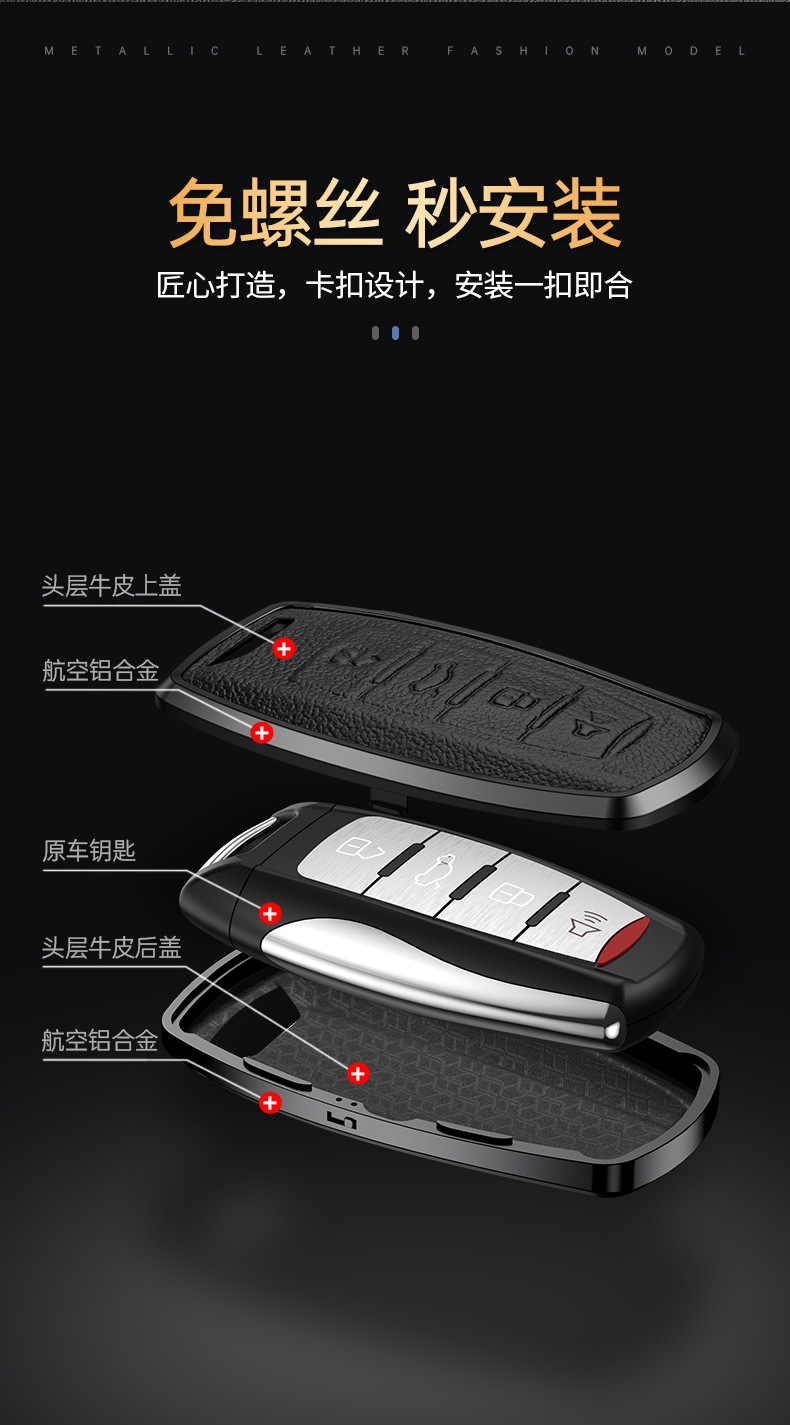 METALLIC LEATHER FASHION MODEL

免螺丝 秒安装

匠心打造，卡扣设计，安装一扣即合

头层牛皮上盖

航空铝合金

原车钥匙

头层牛皮后盖

航空铝合金