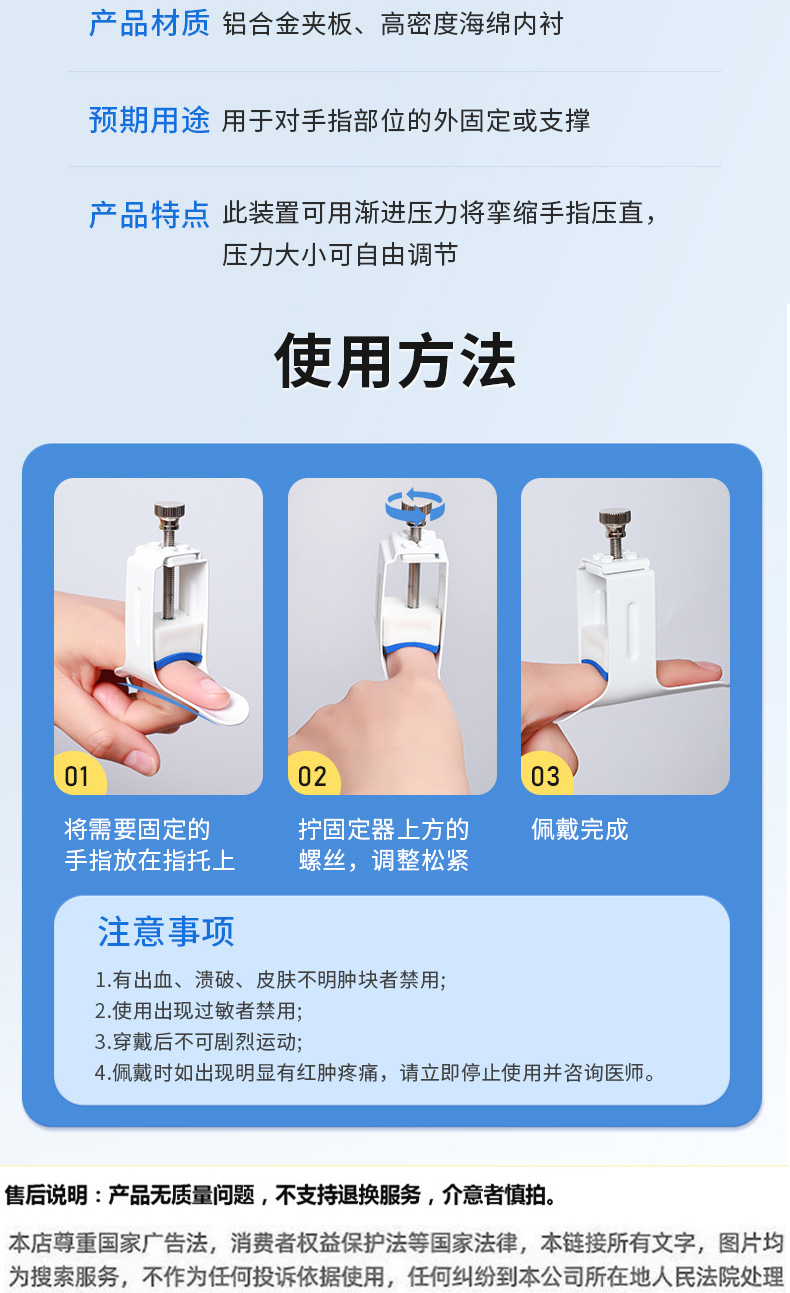 产品材质 铝合金夹板、高密度海绵内衬

预期用途 用于对手指部位的外固定或支撑

产品特点 此装置可用渐进压力将挛缩手指压直，压力大小可自由调节

使用方法

01
将需要固定的手指放在指托上

02
拧固定器上方的螺丝，调整松紧

03
佩戴完成

注意事项
1.有出血、溃破、皮肤不明肿块者禁用;
2.使用出现过敏者禁用;
3.穿戴后不可剧烈运动;
4.佩戴时如出现明显有红肿疼痛，请立即停止使用并咨询医师。

售后说明：产品无质量问题，不支持退换服务，介意者慎拍。

本店尊重国家广告法，消费者权益保护法等国家法律，本链接所有文字，图片均为搜索服务，不作为任何投诉依据使用，任何纠纷到本公司所在地人民法院处理