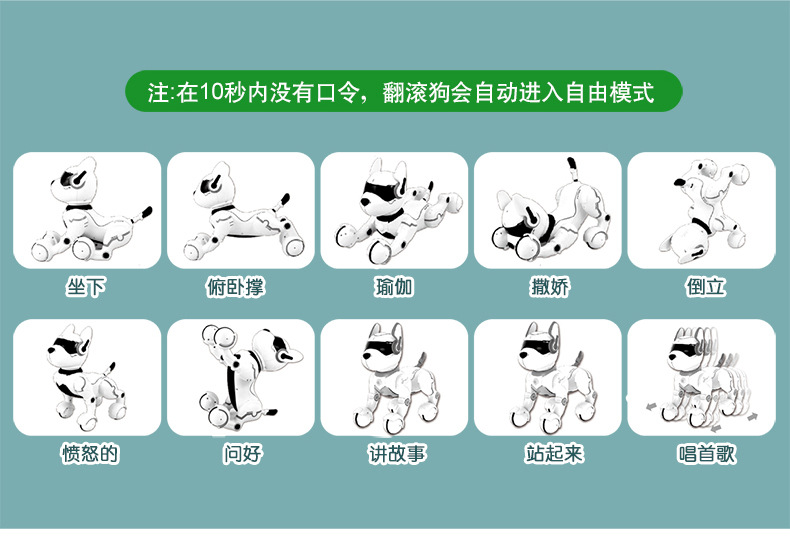 注:在10秒内没有口令，翻滚狗会自动进入自由模式

坐下

俯卧撑

瑜伽

撒娇

倒立

愤怒的

问好

讲故事

站起来

唱首歌