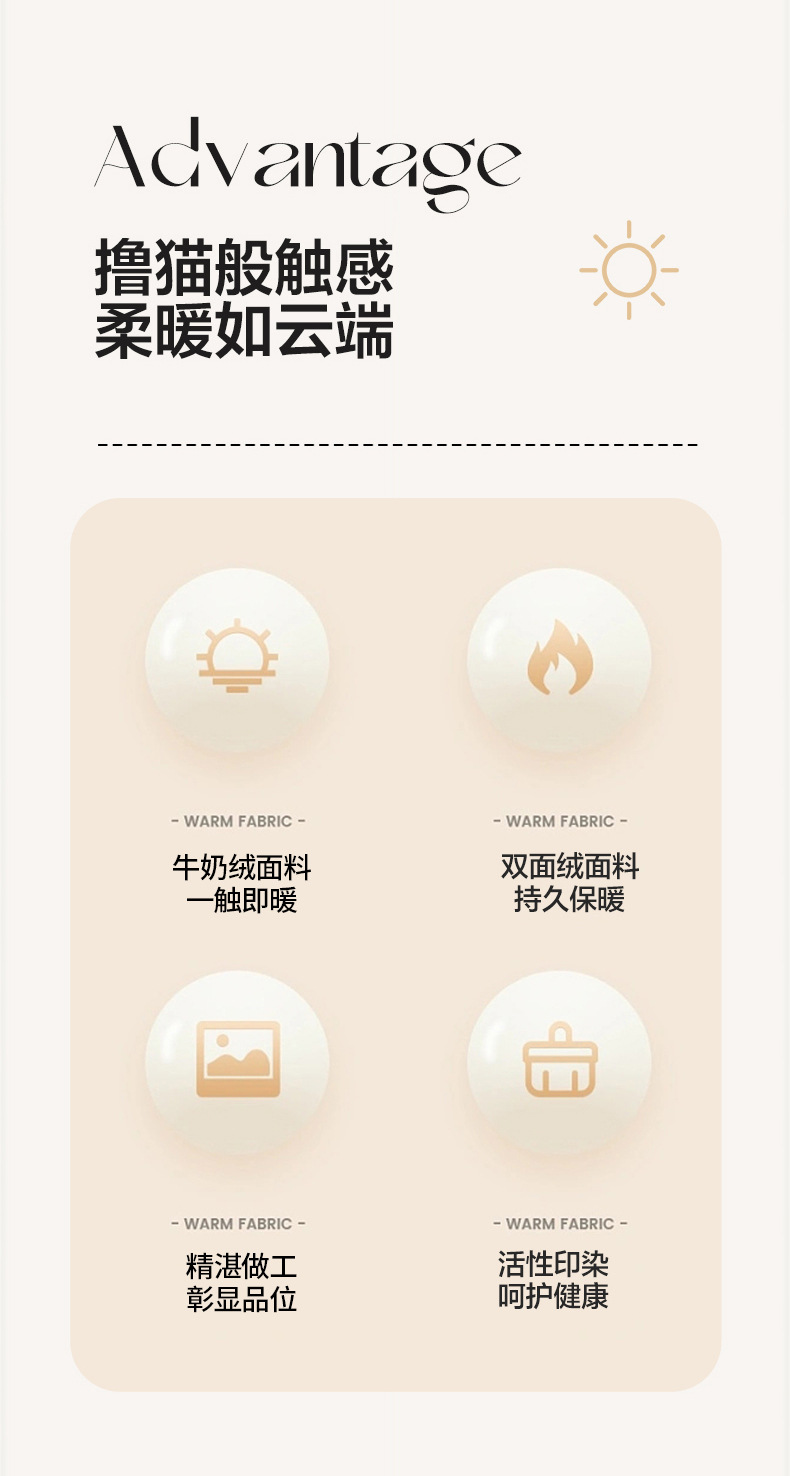 Advantage

撸猫般触感
柔暖如云端

- WARM FABRIC -

牛奶绒面料
一触即暖

- WARM FABRIC -

双面绒面料
持久保暖

- WARM FABRIC -

精湛做工
彰显品位

- WARM FABRIC -

活性印染
呵护健康