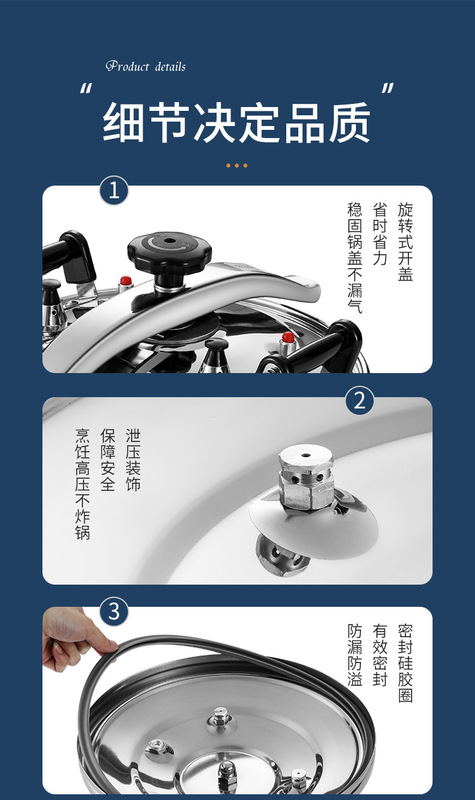 Product details

“细节决定品质”

1

旋转式开盖
省时省力
稳固锅盖不漏气

2

泄压装饰
保障安全
烹饪高压不炸锅

3

密封硅胶圈
有效密封
防漏防溢