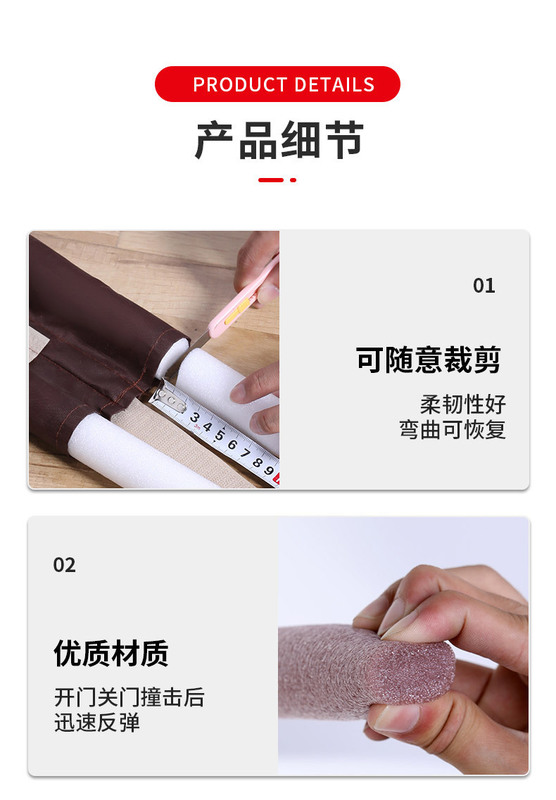 PRODUCT DETAILS

产品细节

3 4 5 6 7 8 9

01

可随意裁剪

柔韧性好
弯曲可恢复

02

优质材质

开门关门撞击后
迅速反弹