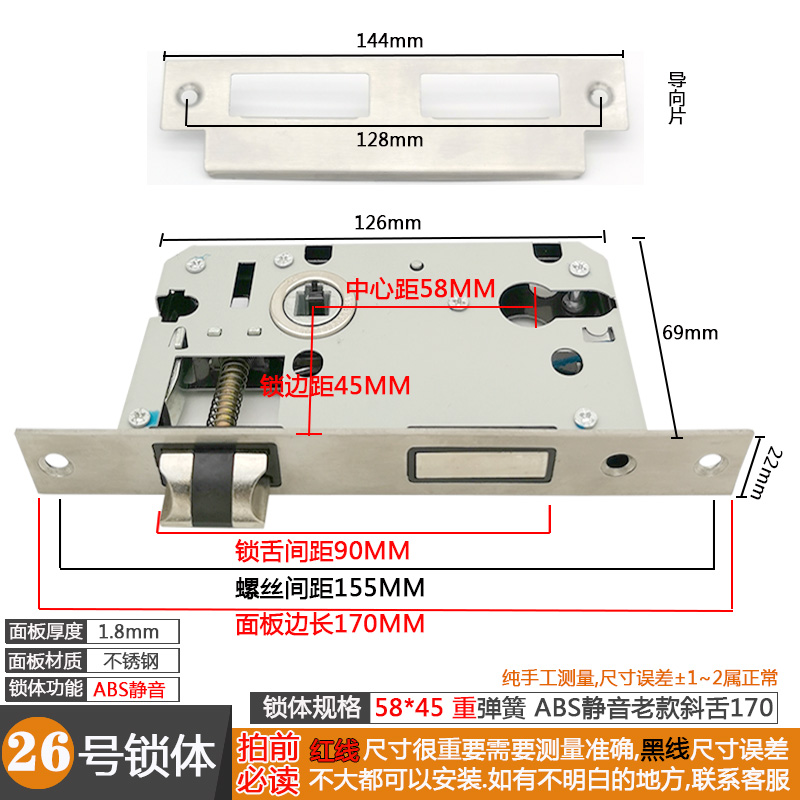 144mm

128mm

导向片

126mm

中心距58MM

69mm

锁边距45MM

22mm

锁舌间距90MM

螺丝间距155MM

面板边长170MM

| 面板厚度 | 1.8mm |
|---|---|
| 面板材质 | 不锈钢 |
| 锁体功能 | ABS静音 |

纯手工测量,尺寸误差±1~2属正常

锁体规格 58*45 重弹簧 ABS静音老款斜舌170

26号锁体

拍前必读 红线尺寸很重要需要测量准确,黑线尺寸误差不大都可以安装.如有不明白的地方,联系客服