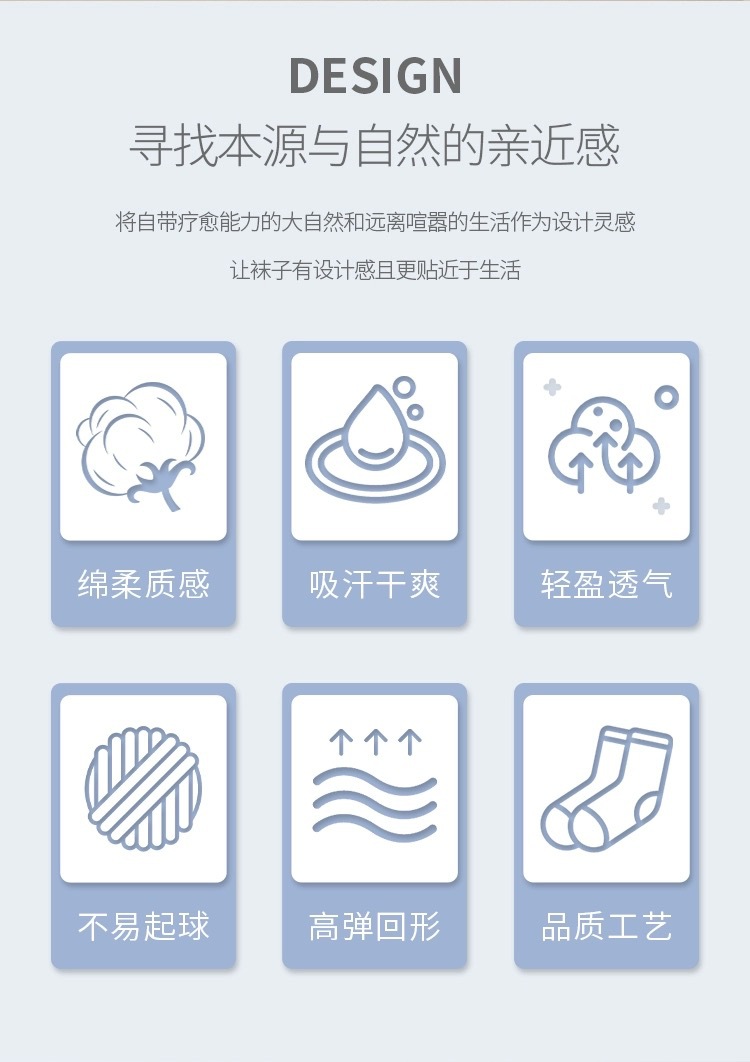 DESIGN

寻找本源与自然的亲近感

将自带疗愈能力的大自然和远离喧嚣的生活作为设计灵感

让袜子有设计感且更贴近于生活

绵柔质感

吸汗干爽

轻盈透气

不易起球

高弹回形

品质工艺