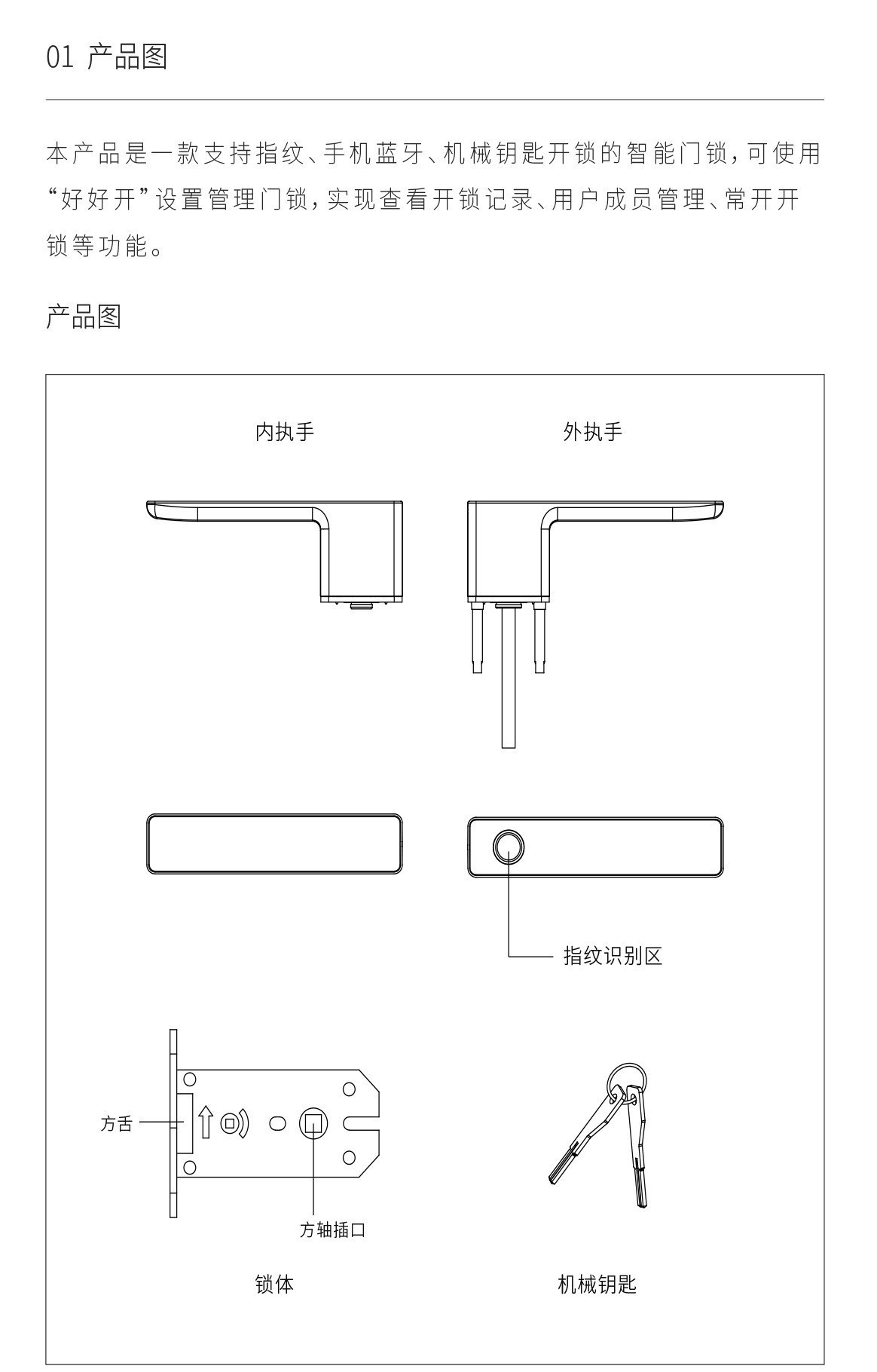 01 产品图

本产品是一款支持指纹、手机蓝牙、机械钥匙开锁的智能门锁，可使用“好好开”设置管理门锁，实现查看开锁记录、用户成员管理、常开开锁等功能。

产品图

内执手

外执手

指纹识别区

方舌

方轴插口

锁体

机械钥匙