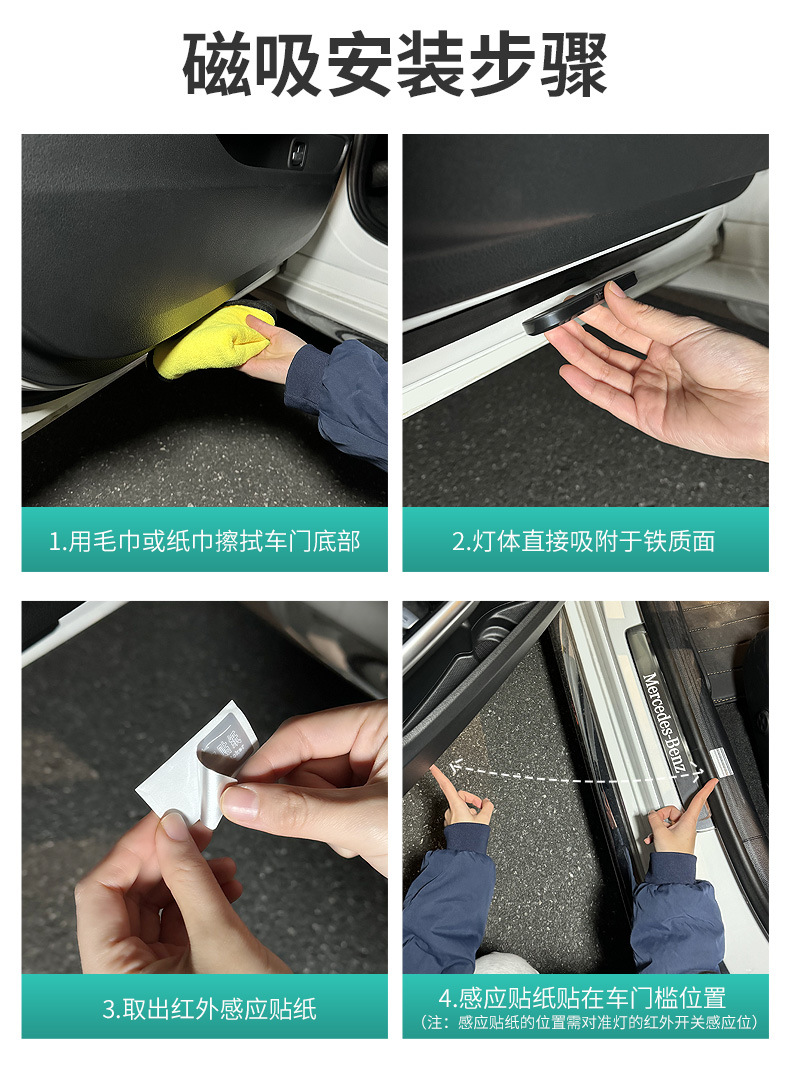 磁吸安装步骤

1.用毛巾或纸巾擦拭车门底部

2.灯体直接吸附于铁质面

3.取出红外感应贴纸

Mercedes-Benz

4.感应贴纸贴在车门槛位置
（注：感应贴纸的位置需对准灯的红外开关感应位）