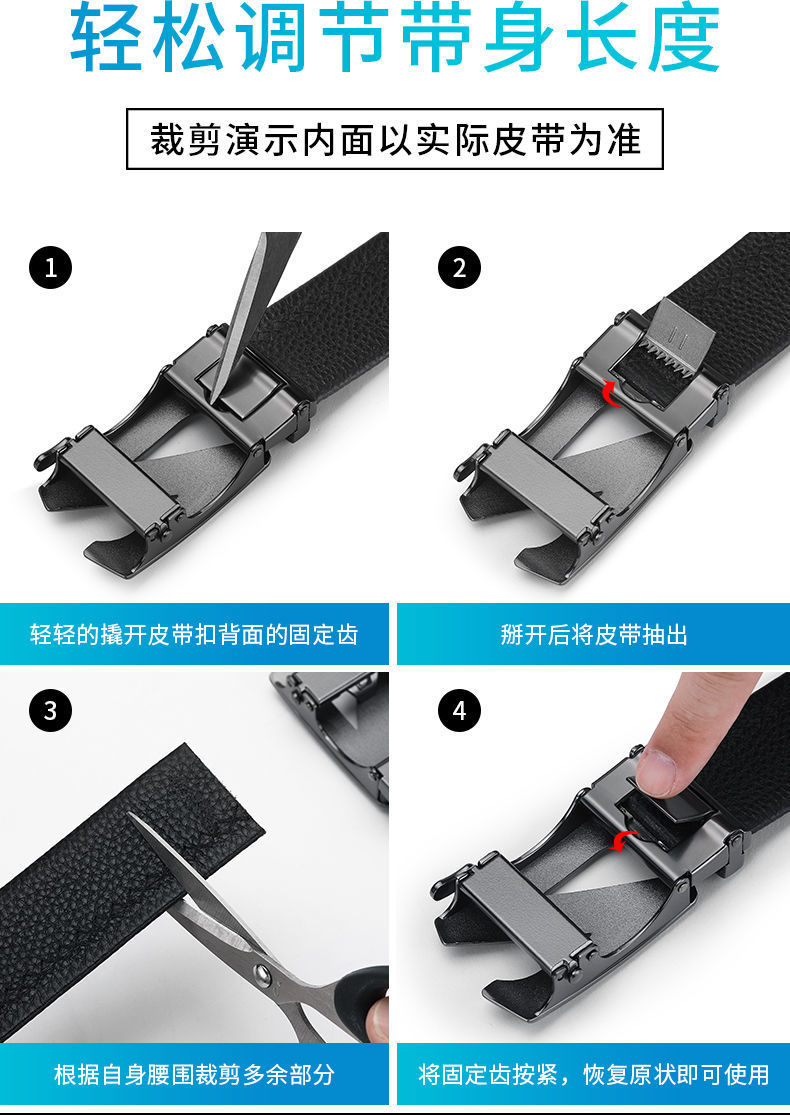 轻松调节带身长度

裁剪演示内面以实际皮带为准

1

轻轻的撬开皮带扣背面的固定齿

2

掰开后将皮带抽出

3

根据自身腰围裁剪多余部分

4

将固定齿按紧，恢复原状即可使用