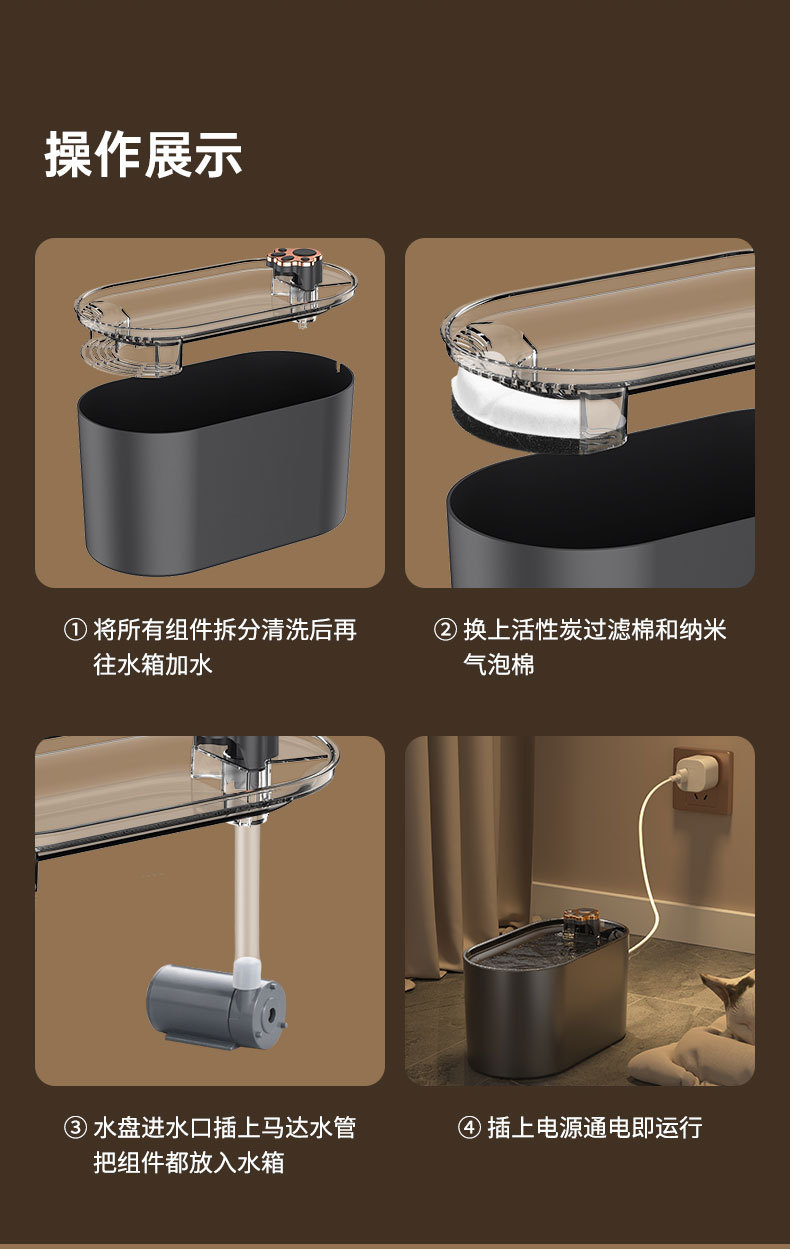 操作展示

① 将所有组件拆分清洗后再往水箱加水

② 换上活性炭过滤棉和纳米气泡棉

③ 水盘进水口插上马达水管把组件都放入水箱

④ 插上电源通电即运行