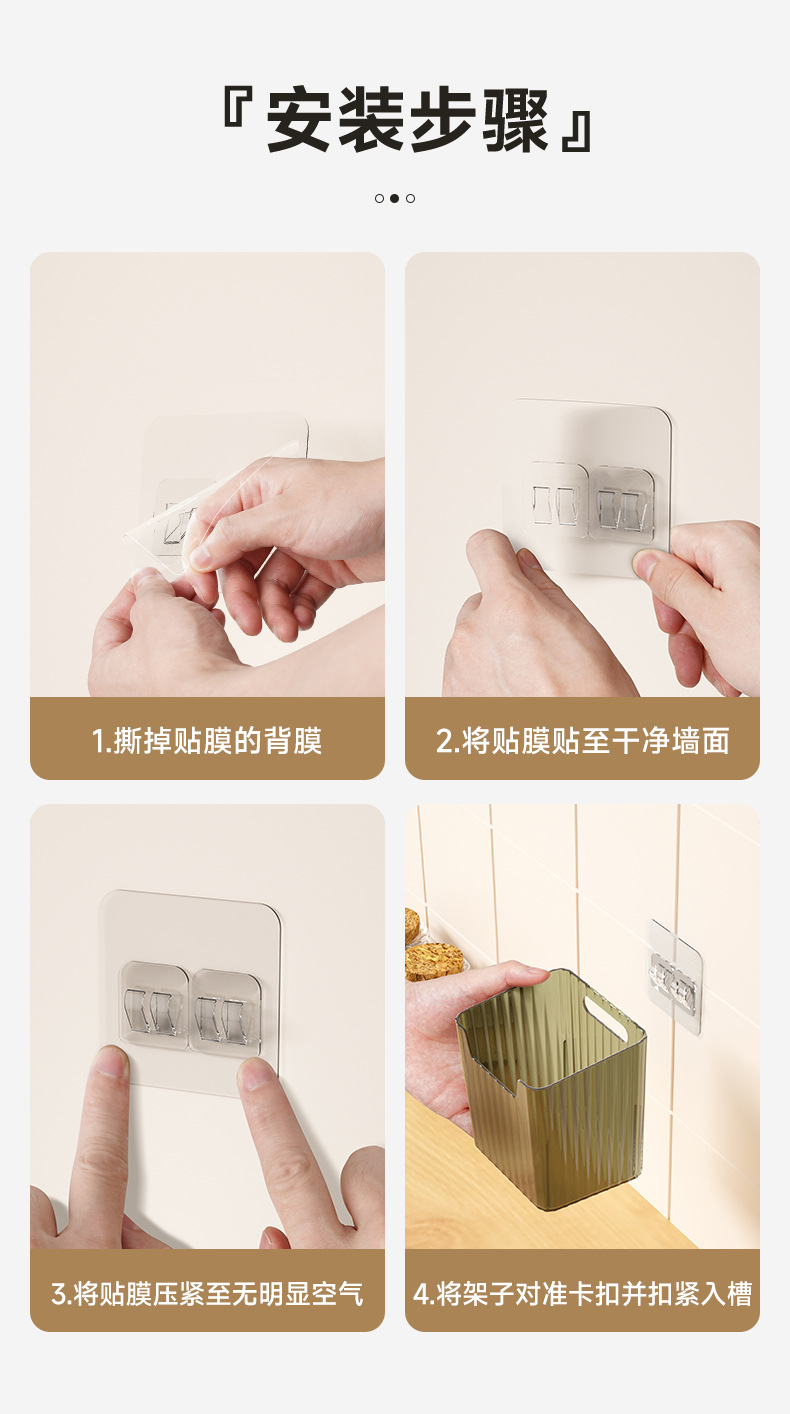 『安装步骤』

1.撕掉贴膜的背膜

2.将贴膜贴至干净墙面

3.将贴膜压紧至无明显空气

4.将架子对准卡扣并扣紧入槽