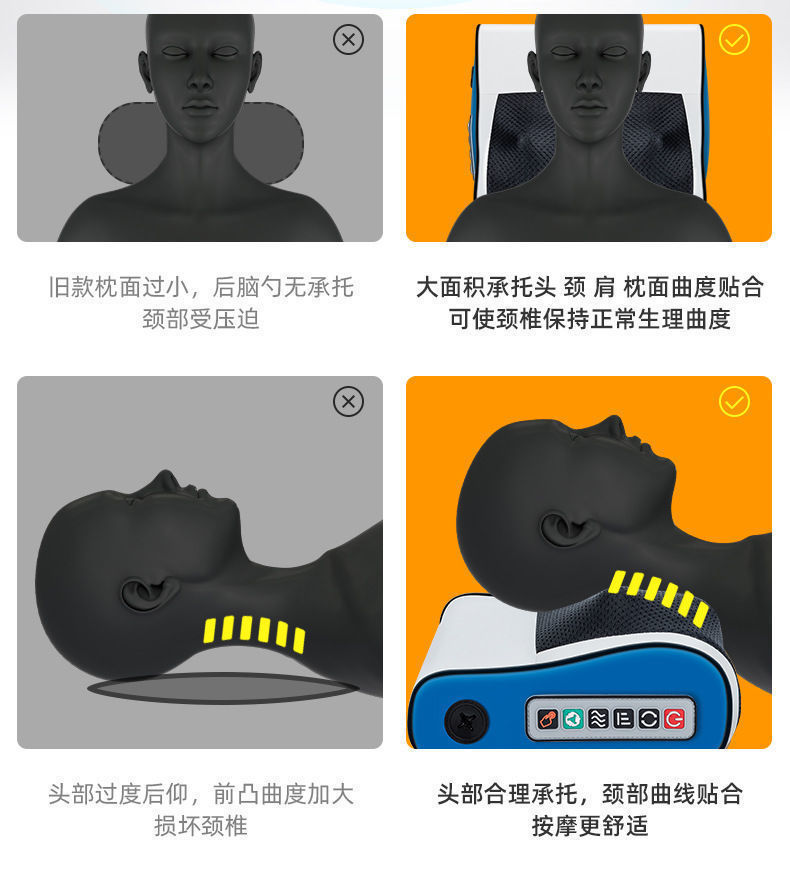 旧款枕面过小，后脑勺无承托
颈部受压迫

大面积承托头 颈 肩 枕面曲度贴合
可使颈椎保持正常生理曲度

头部过度后仰，前凸曲度加大
损坏颈椎

头部合理承托，颈部曲线贴合
按摩更舒适