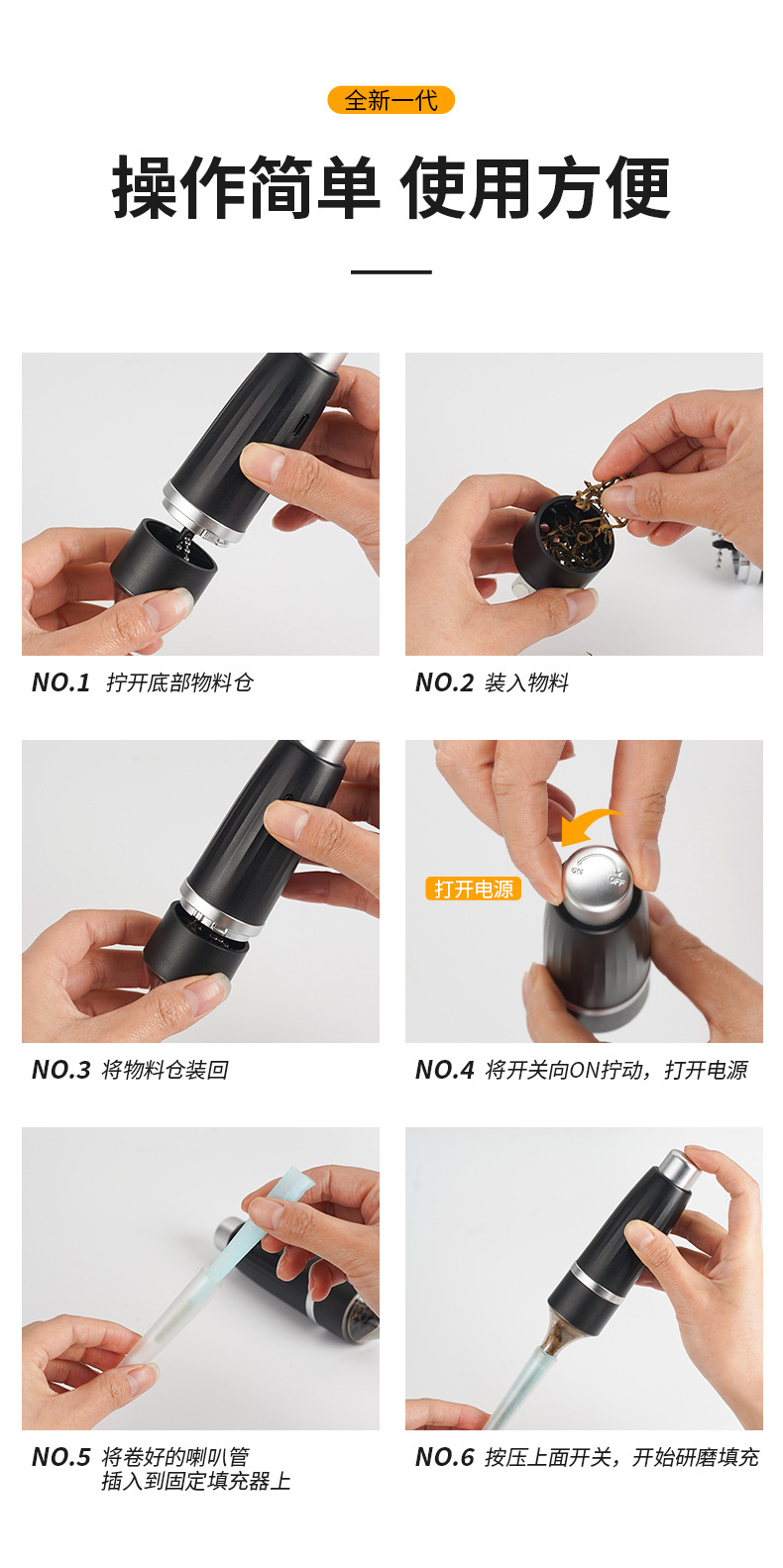 全新一代

操作简单 使用方便

NO.1 拧开底部物料仓

NO.2 装入物料

NO.3 将物料仓装回

打开电源

ON OFF

NO.4 将开关向ON拧动，打开电源

NO.5 将卷好的喇叭管插入到固定填充器上

NO.6 按压上面开关，开始研磨填充