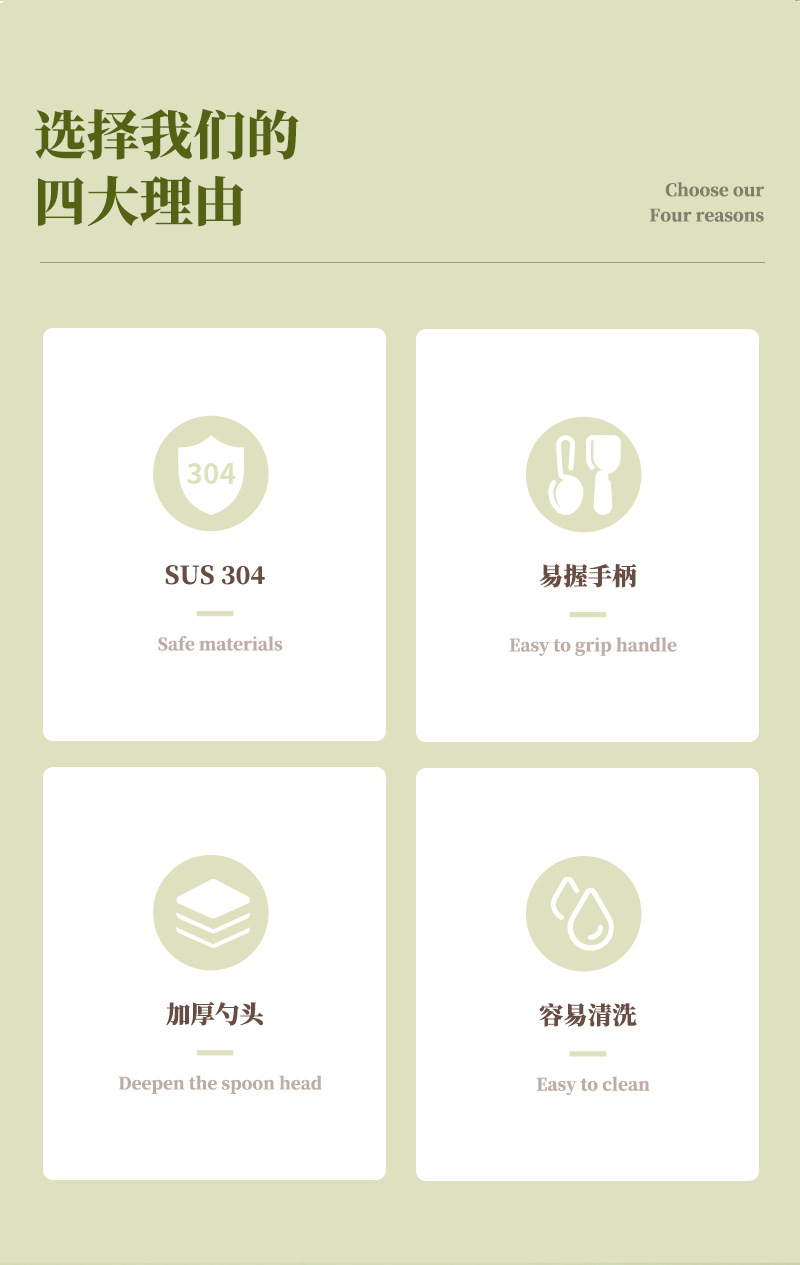 选择我们的
四大理由

Choose our
Four reasons

304

SUS 304

Safe materials

易握手柄

Easy to grip handle

加厚勺头

Deepen the spoon head

容易清洗

Easy to clean