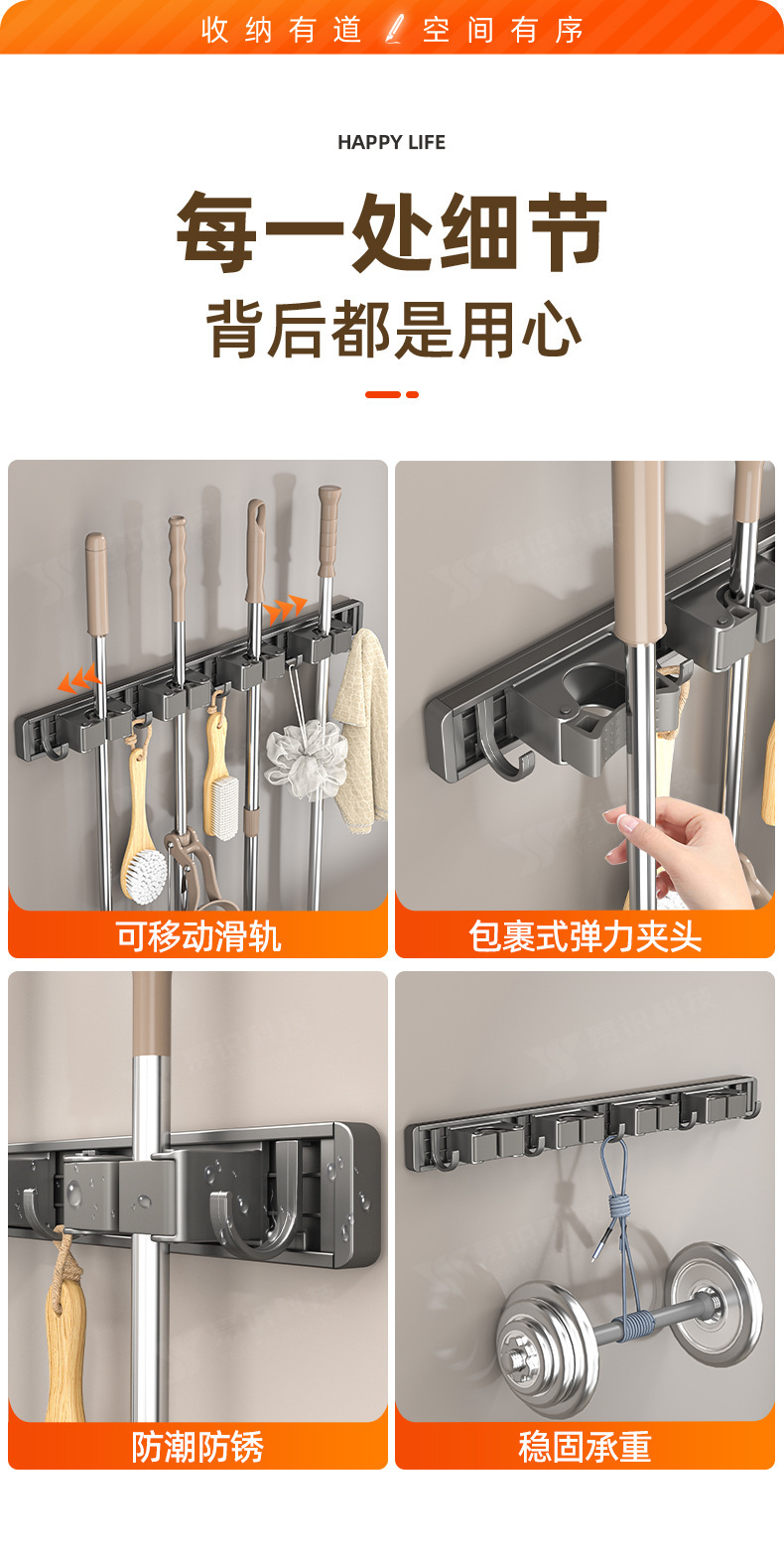 收纳有道 空间有序

HAPPY LIFE

每一处细节

背后都是用心

可移动滑轨

包裹式弹力夹头

防潮防锈

稳固承重