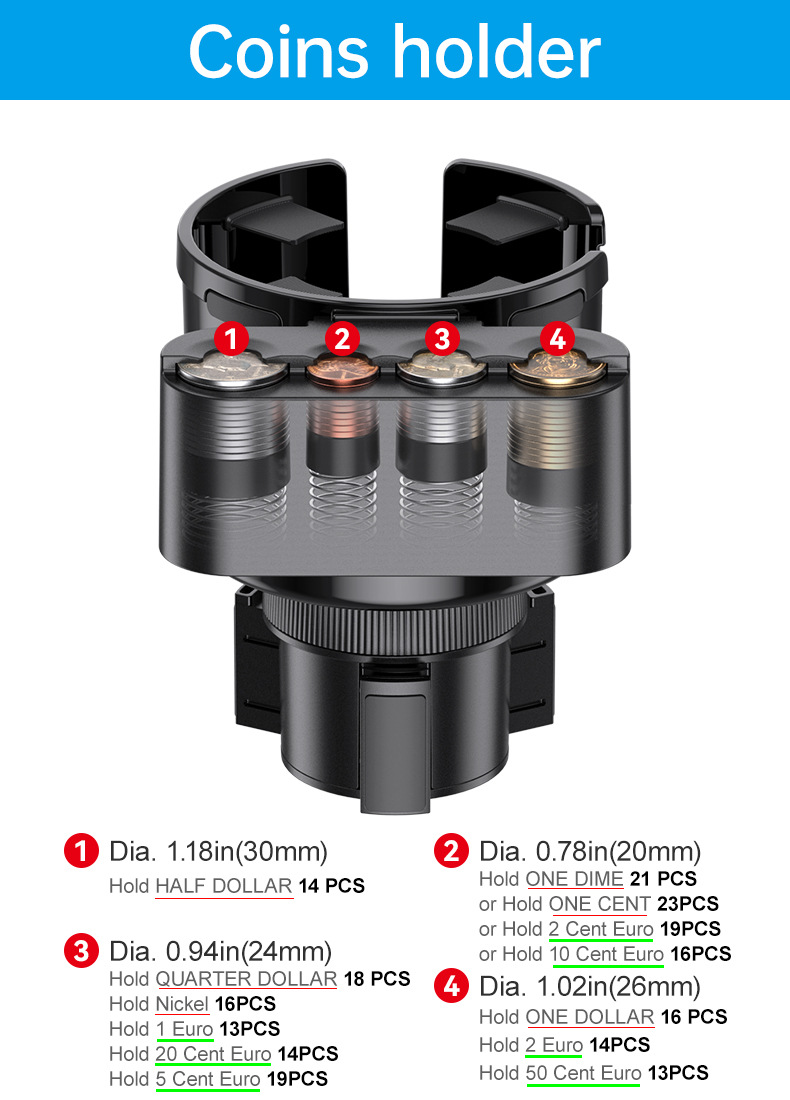 Coins holder

1 2 3 4

1 Dia. 1.18in(30mm)
Hold HALF DOLLAR 14 PCS

3 Dia. 0.94in(24mm)
Hold QUARTER DOLLAR 18 PCS
Hold Nickel 16PCS
Hold 1 Euro 13PCS
Hold 20 Cent Euro 14PCS
Hold 5 Cent Euro 19PCS

2 Dia. 0.78in(20mm)
Hold ONE DIME 21 PCS
or Hold ONE CENT 23PCS
or Hold 2 Cent Euro 19PCS
or Hold 10 Cent Euro 16PCS

4 Dia. 1.02in(26mm)
Hold ONE DOLLAR 16 PCS
Hold 2 Euro 14PCS
Hold 50 Cent Euro 13PCS