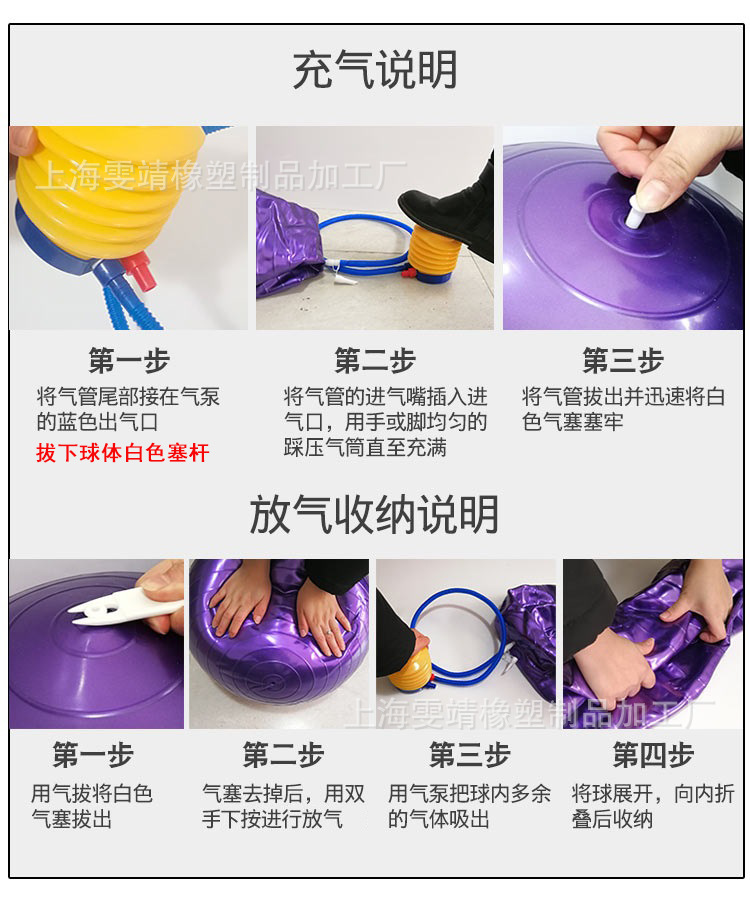 充气说明

上海雯靖橡塑制品加工厂

第一步
将气管尾部接在气泵的蓝色出气口
拔下球体白色塞杆

第二步
将气管的进气嘴插入进气口，用手或脚均匀的踩压气筒直至充满

第三步
将气管拔出并迅速将白色气塞塞牢

放气收纳说明

上海雯靖橡塑制品加工厂

第一步
用气拔将白色气塞拔出

第二步
气塞去掉后，用双手下按进行放气

第三步
用气泵把球内多余的气体吸出

第四步
将球展开，向内折叠后收纳