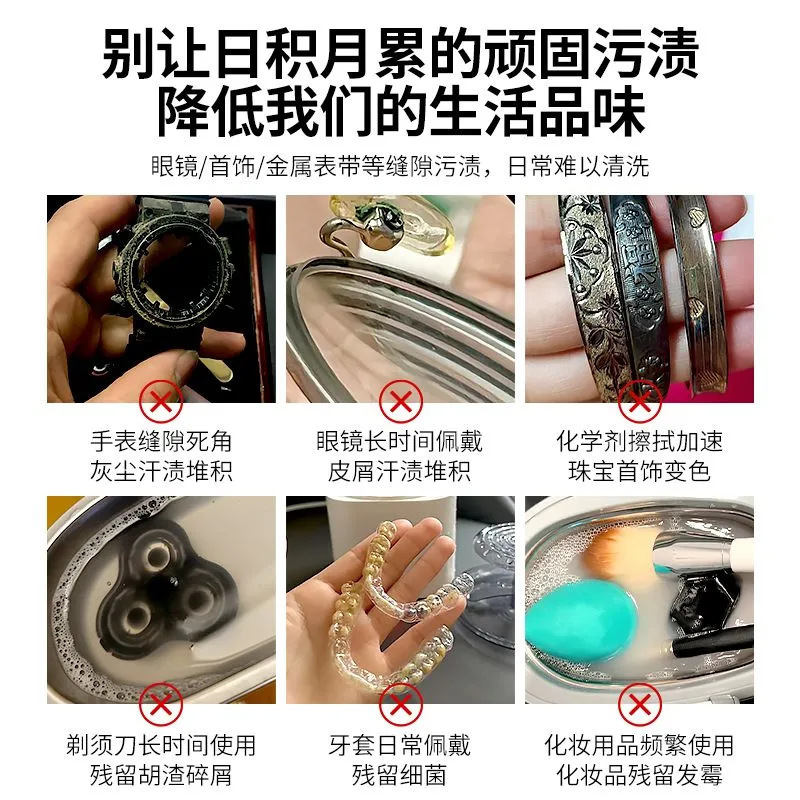 别让日积月累的顽固污渍
降低我们的生活品味

眼镜/首饰/金属表带等缝隙污渍，日常难以清洗

手表缝隙死角
灰尘汗渍堆积

眼镜长时间佩戴
皮屑汗渍堆积

化学剂擦拭加速
珠宝首饰变色

剃须刀长时间使用
残留胡渣碎屑

牙套日常佩戴
残留细菌

化妆用品频繁使用
化妆品残留发霉