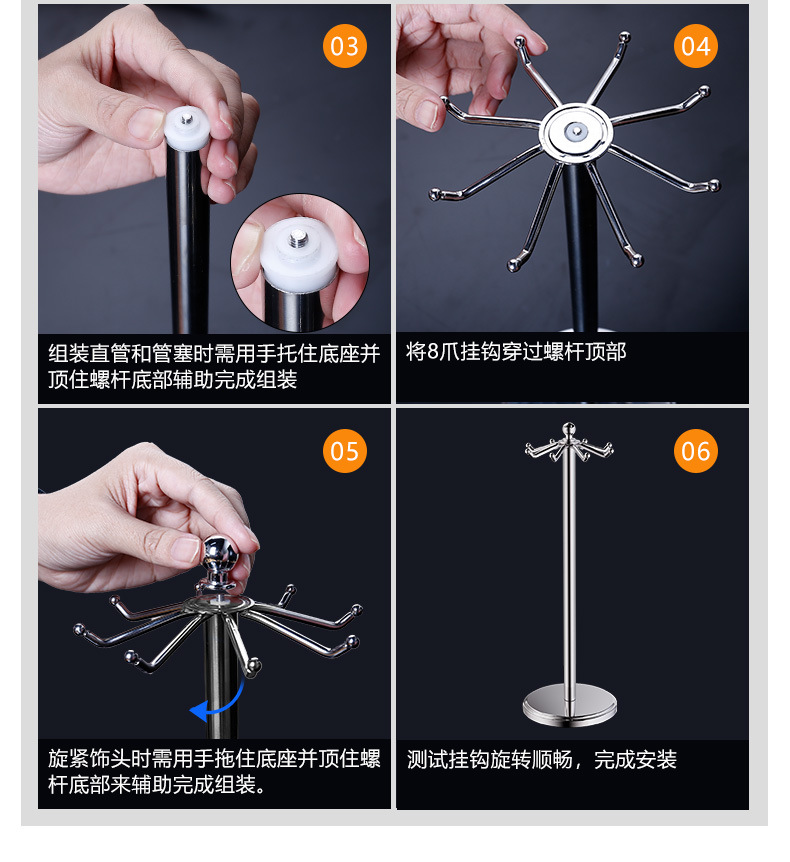 03

组装直管和管塞时需用手托住底座并顶住螺杆底部辅助完成组装

04

将8爪挂钩穿过螺杆顶部

05

旋紧饰头时需用手拖住底座并顶住螺杆底部来辅助完成组装。

06

测试挂钩旋转顺畅，完成安装