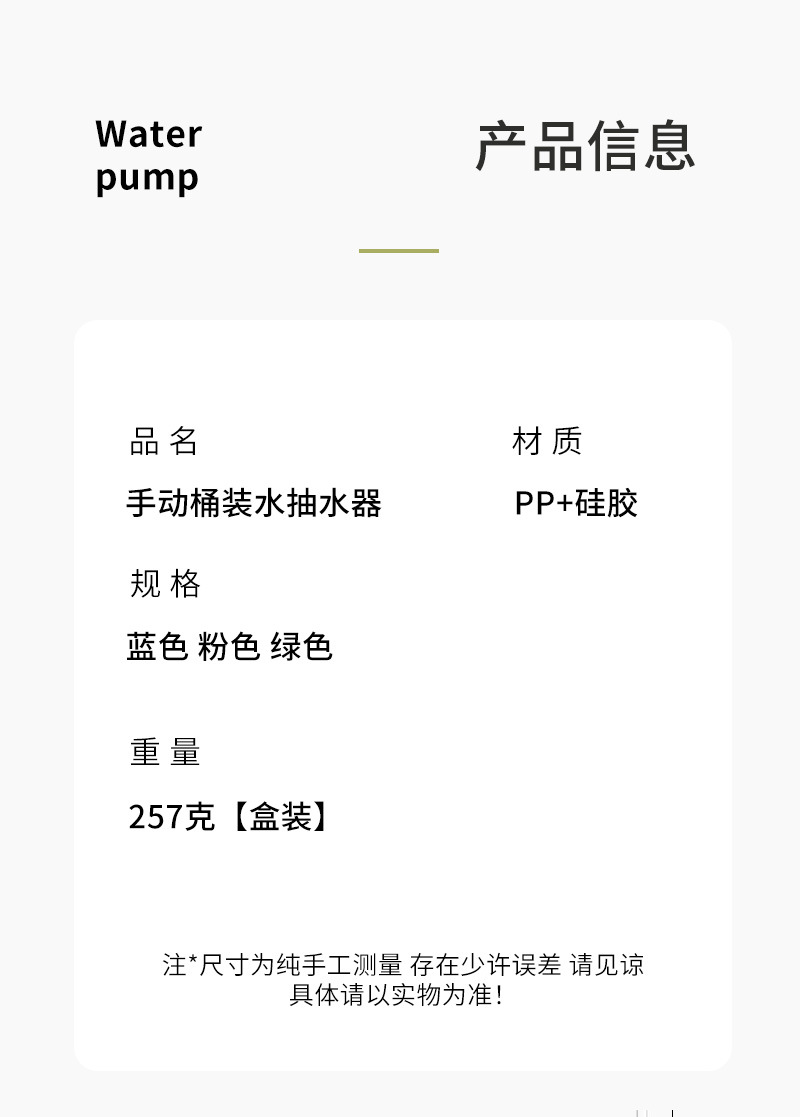 Water
pump

产品信息

品名

手动桶装水抽水器

材质

PP+硅胶

规格

蓝色 粉色 绿色

重量

257克【盒装】

注*尺寸为纯手工测量 存在少许误差 请见谅
具体请以实物为准!