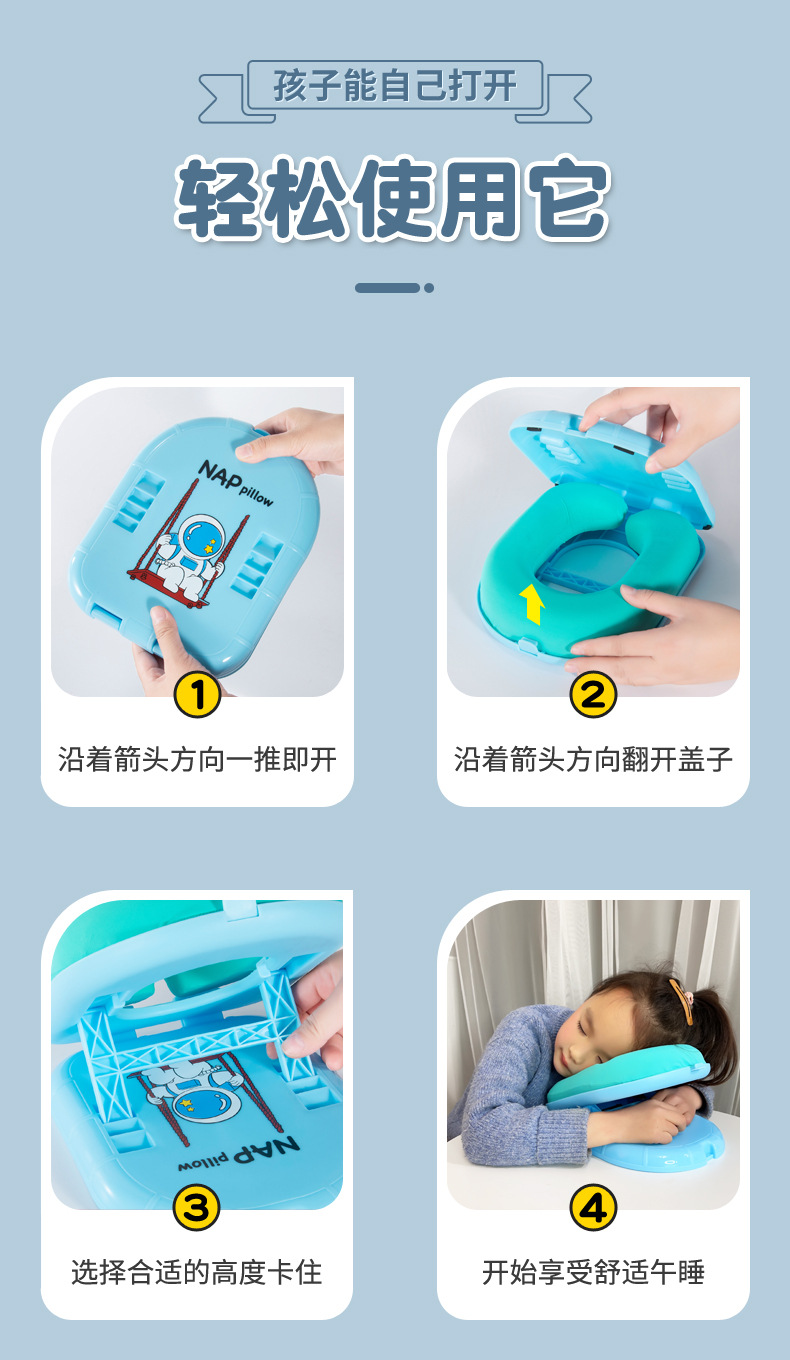 孩子能自己打开

轻松使用它

NAP pillow

1

沿着箭头方向一推即开

2

沿着箭头方向翻开盖子

NAP pillow

3

选择合适的高度卡住

4

开始享受舒适午睡